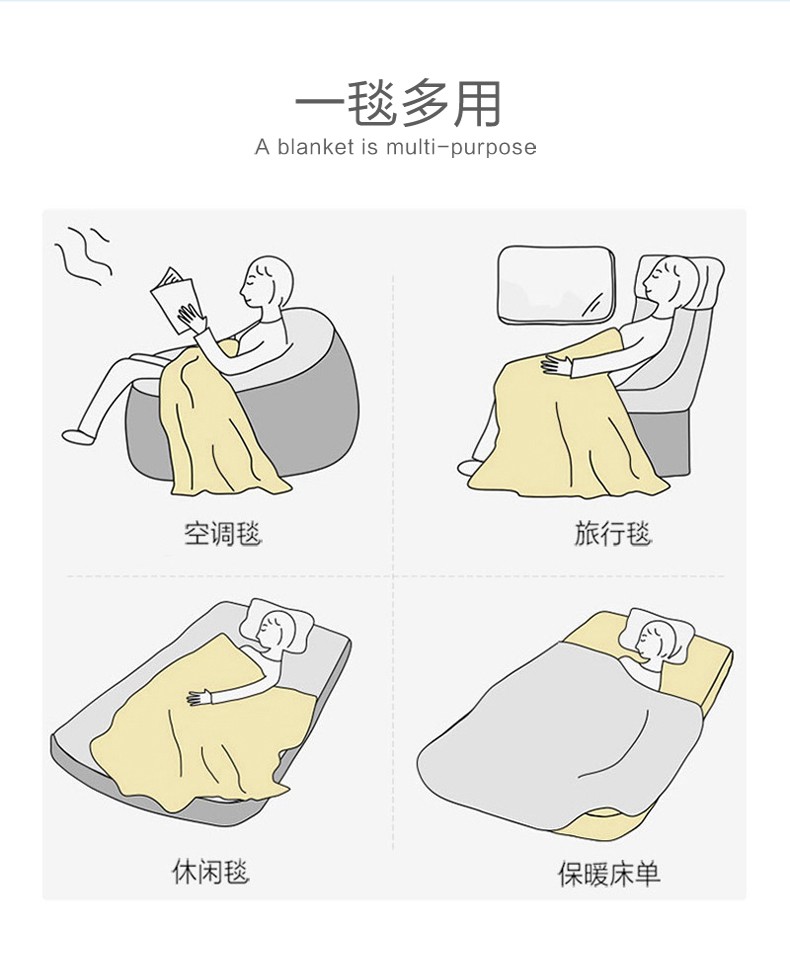 一毯多用
A blanket is multi-purpose

空调毯

旅行毯

休闲毯

保暖床单