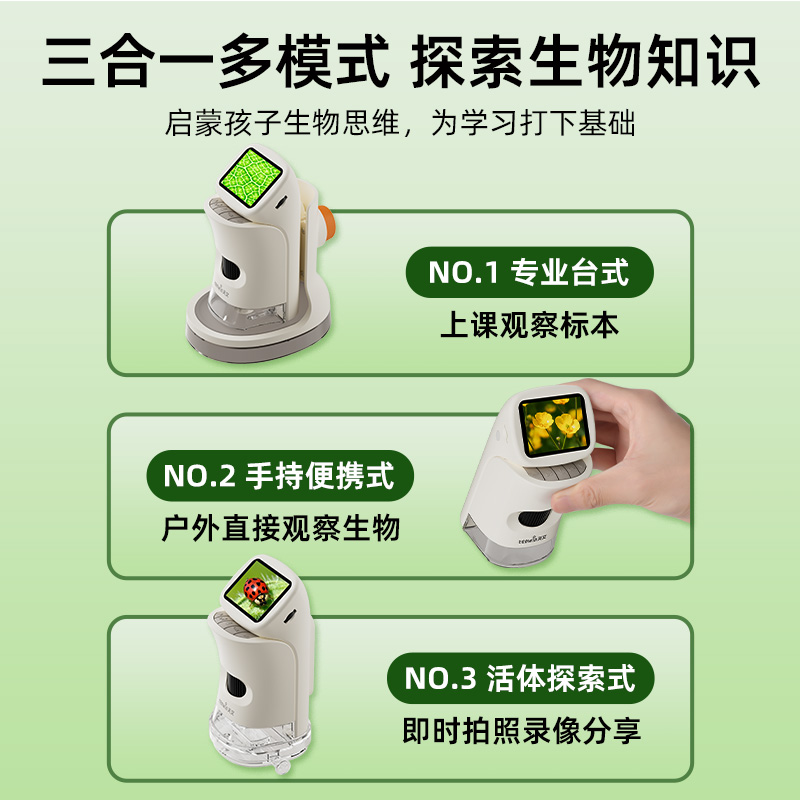 三合一多模式 探索生物知识

启蒙孩子生物思维，为学习打下基础

NO.1 专业台式

上课观察标本

NO.2 手持便携式

户外直接观察生物

NO.3 活体探索式

即时拍照录像分享