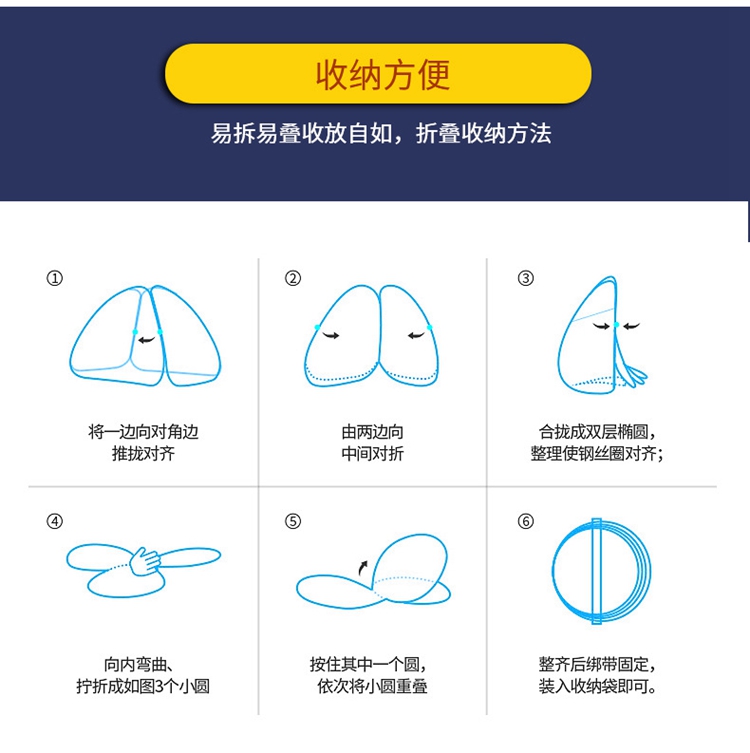 收纳方便

易拆易叠收放自如，折叠收纳方法

①

将一边向对角边
推拢对齐

②

由两边向
中间对折

③

合拢成双层椭圆，
整理使钢丝圈对齐；

④

向内弯曲、
拧折成如图3个小圆

⑤

按住其中一个圆，
依次将小圆重叠

⑥

整齐后绑带固定，
装入收纳袋即可。