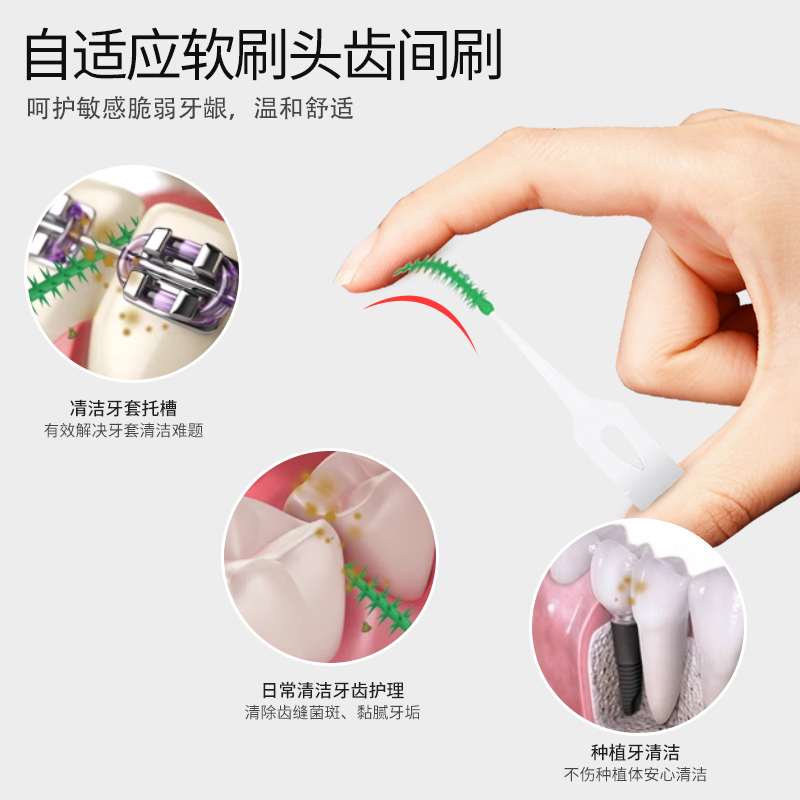 自适应软刷头齿间刷
呵护敏感脆弱牙龈，温和舒适

清洁牙套托槽
有效解决牙套清洁难题

日常清洁牙齿护理
清除齿缝菌斑、黏腻牙垢

种植牙清洁
不伤种植体安心清洁