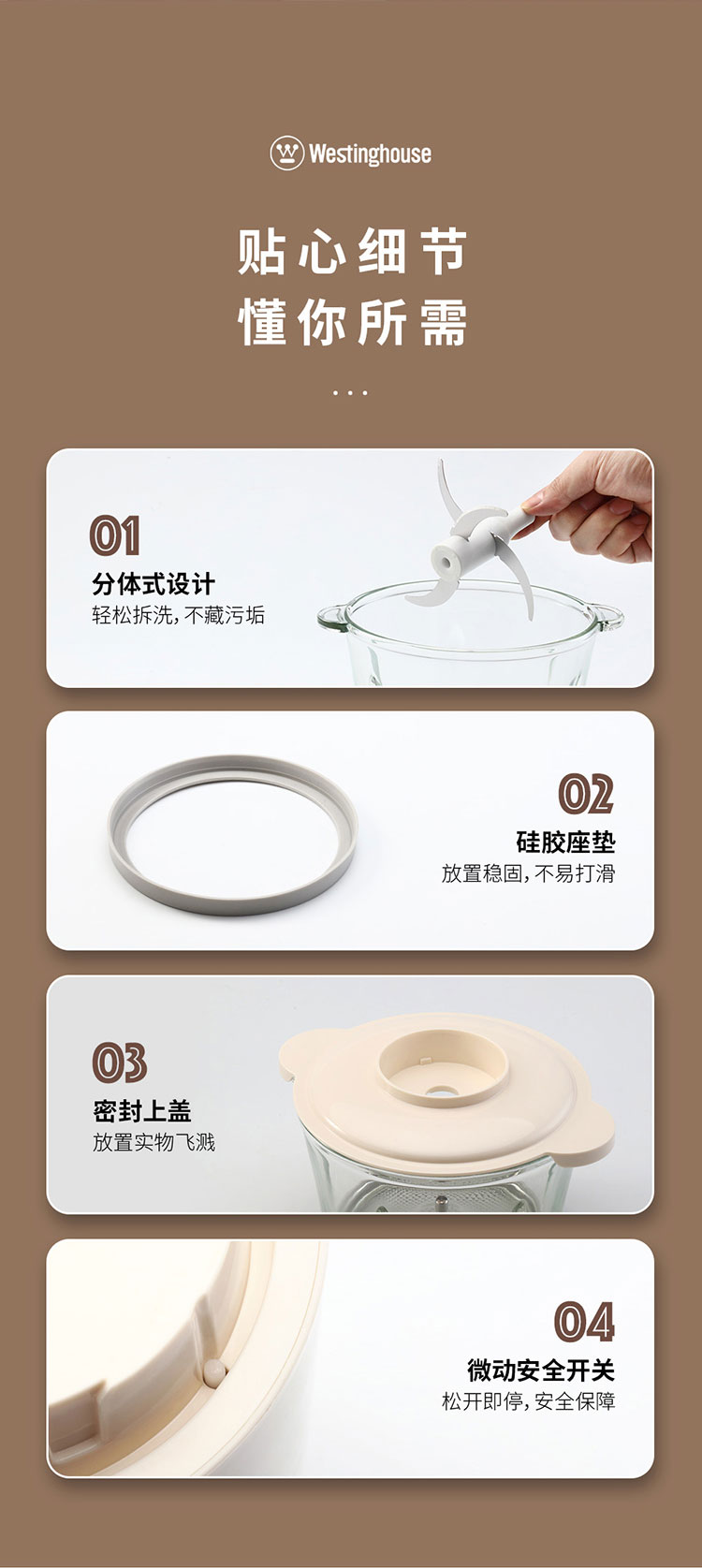 Westinghouse

贴心细节
懂你所需

...

01
分体式设计
轻松拆洗，不藏污垢

02
硅胶座垫
放置稳固，不易打滑

03
密封上盖
放置实物飞溅

04
微动安全开关
松开即停，安全保障