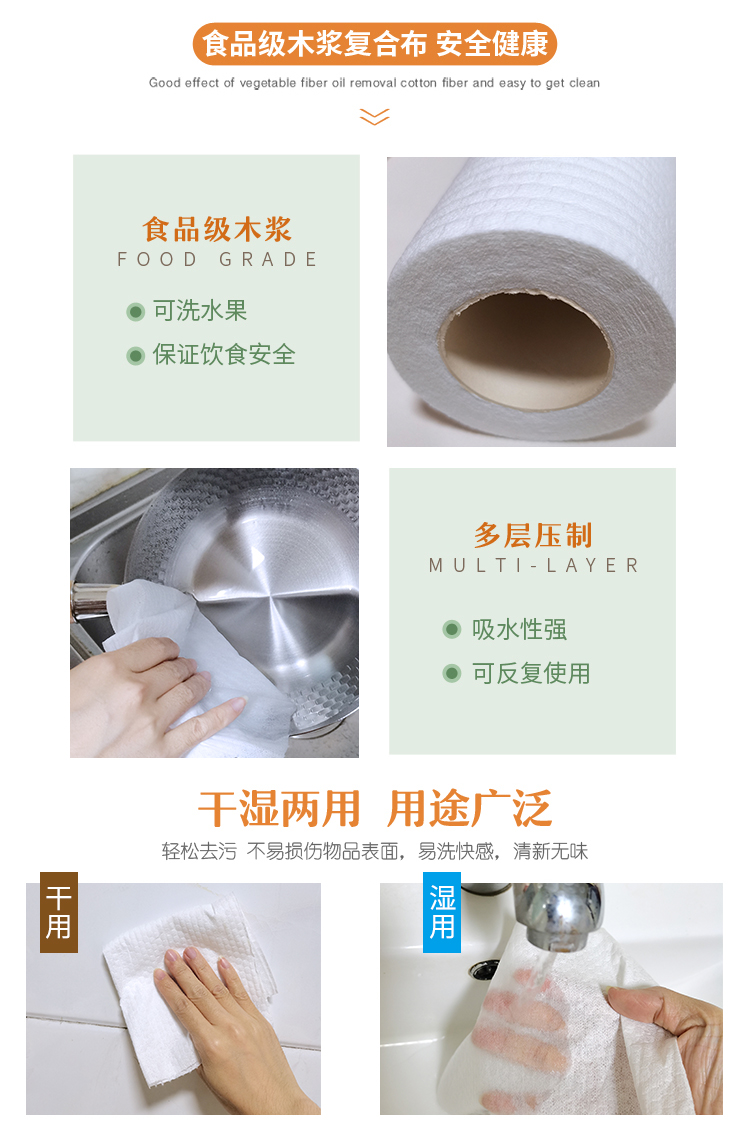 食品级木浆复合布 安全健康

Good effect of vegetable fiber oil removal cotton fiber and easy to get clean

食品级木浆
FOOD GRADE

可洗水果

保证饮食安全

多层压制
MULTI-LAYER

吸水性强

可反复使用

干湿两用 用途广泛

轻松去污 不易损伤物品表面，易洗快感，清新无味

干用

湿用