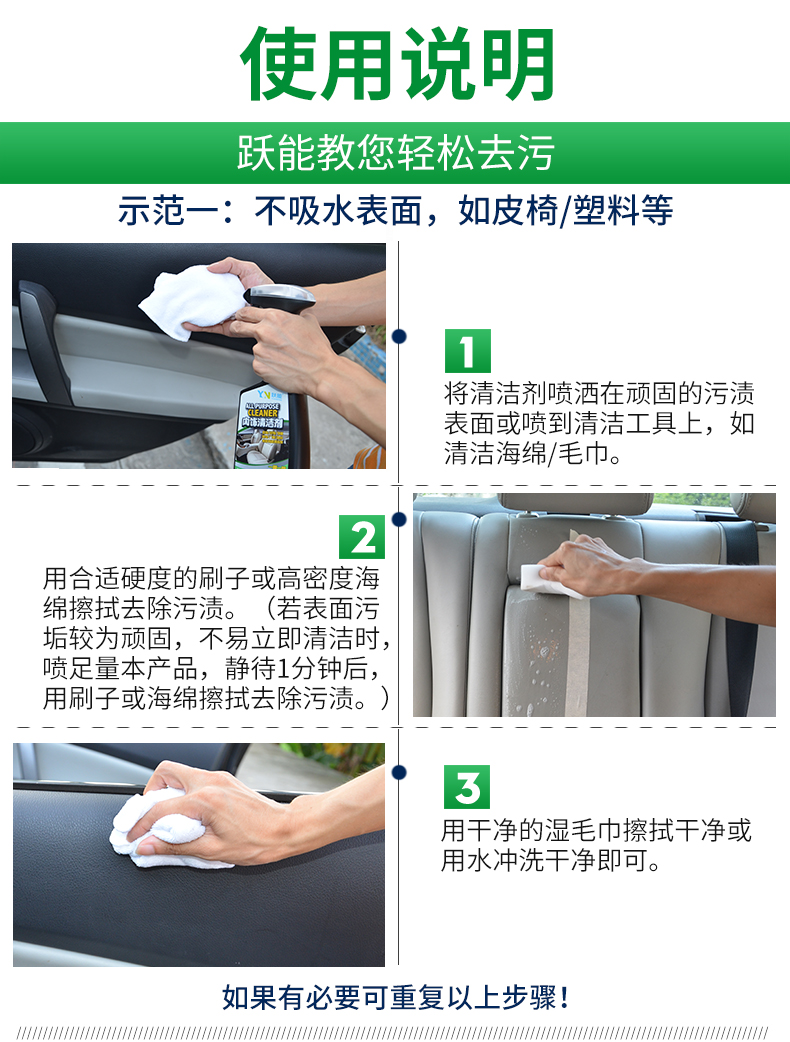 使用说明

跃能教您轻松去污

示范一：不吸水表面，如皮椅/塑料等

ALL PURPOSE CLEANER
内饰清洁剂

1
将清洁剂喷洒在顽固的污渍表面或喷到清洁工具上，如清洁海绵/毛巾。

2
用合适硬度的刷子或高密度海绵擦拭去除污渍。（若表面污垢较为顽固，不易立即清洁时，喷足量本产品，静待1分钟后，用刷子或海绵擦拭去除污渍。）

3
用干净的湿毛巾擦拭干净或用水冲洗干净即可。

如果有必要可重复以上步骤！