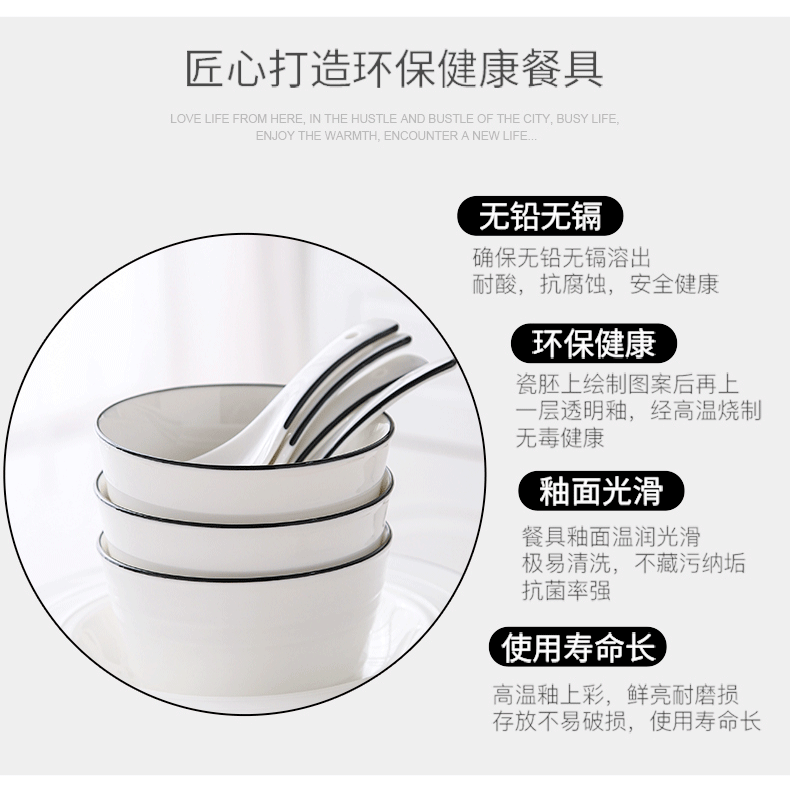 匠心打造环保健康餐具

LOVE LIFE FROM HERE, IN THE HUSTLE AND BUSTLE OF THE CITY, BUSY LIFE, ENJOY THE WARMTH, ENCOUNTER A NEW LIFE...

无铅无镉

确保无铅无镉溶出
耐酸，抗腐蚀，安全健康

环保健康

瓷胚上绘制图案后再上一层透明釉，经高温烧制无毒健康

釉面光滑

餐具釉面温润光滑
极易清洗，不藏污纳垢
抗菌率强

使用寿命长

高温釉上彩，鲜亮耐磨损
存放不易破损，使用寿命长