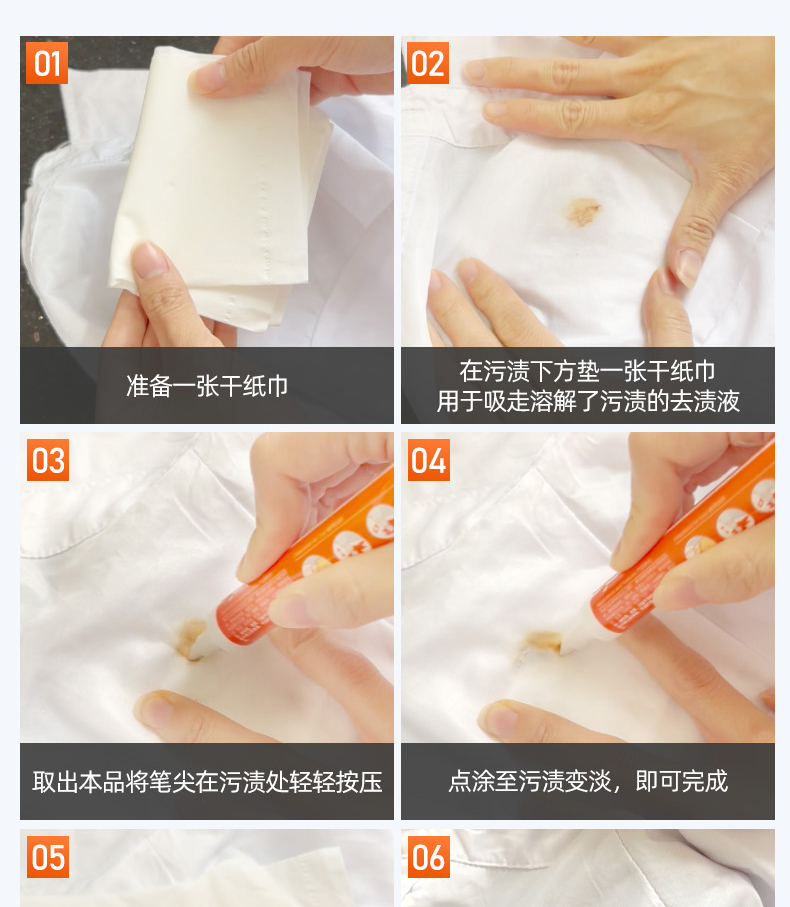 01

准备一张干纸巾

02

在污渍下方垫一张干纸巾
用于吸走溶解了污渍的去渍液

03

取出本品将笔尖在污渍处轻轻按压

04

点涂至污渍变淡，即可完成

05

06