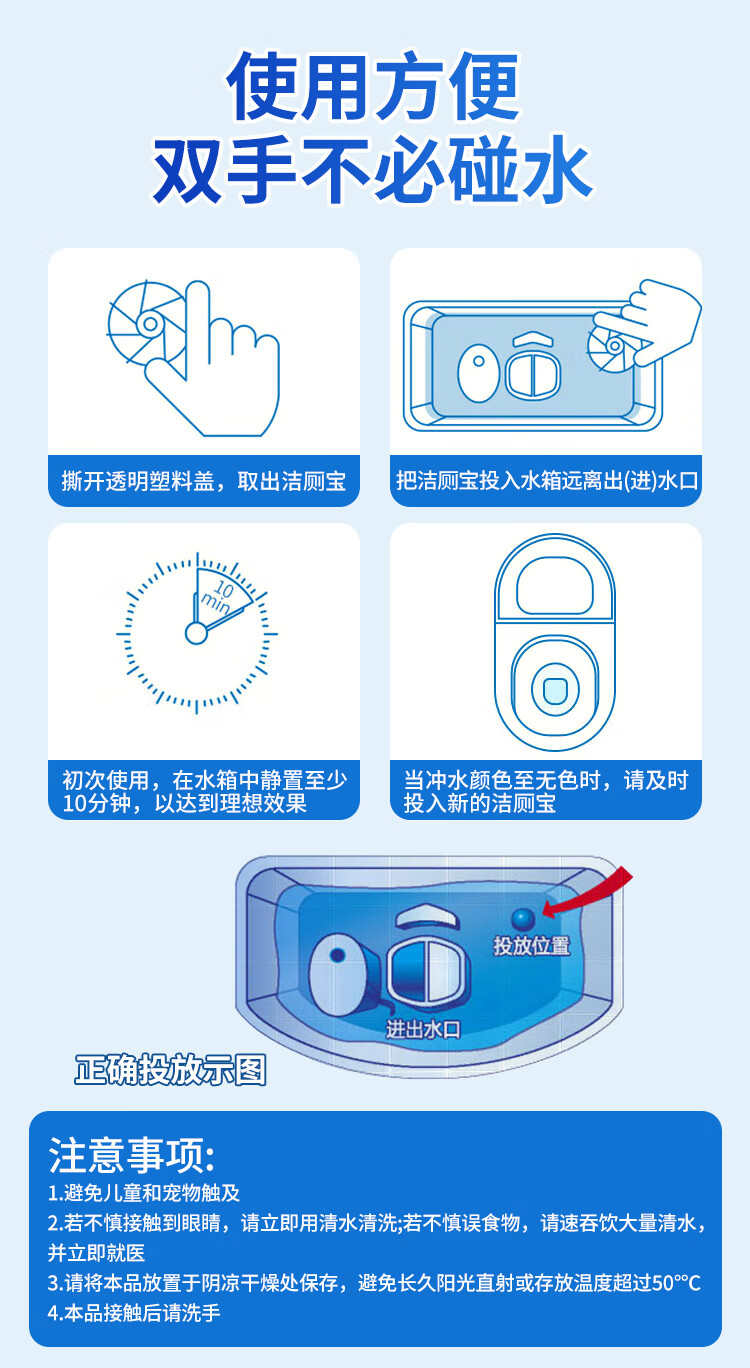 使用方便
双手不必碰水

撕开透明塑料盖，取出洁厕宝

把洁厕宝投入水箱远离出(进)水口

10 min

初次使用，在水箱中静置至少10分钟，以达到理想效果

当冲水颜色至无色时，请及时投入新的洁厕宝

投放位置

进出水口

正确投放示图

注意事项:
1.避免儿童和宠物触及
2.若不慎接触到眼睛，请立即用清水清洗;若不慎误食物，请速吞饮大量清水，并立即就医
3.请将本品放置于阴凉干燥处保存，避免长久阳光直射或存放温度超过50°C
4.本品接触后请洗手