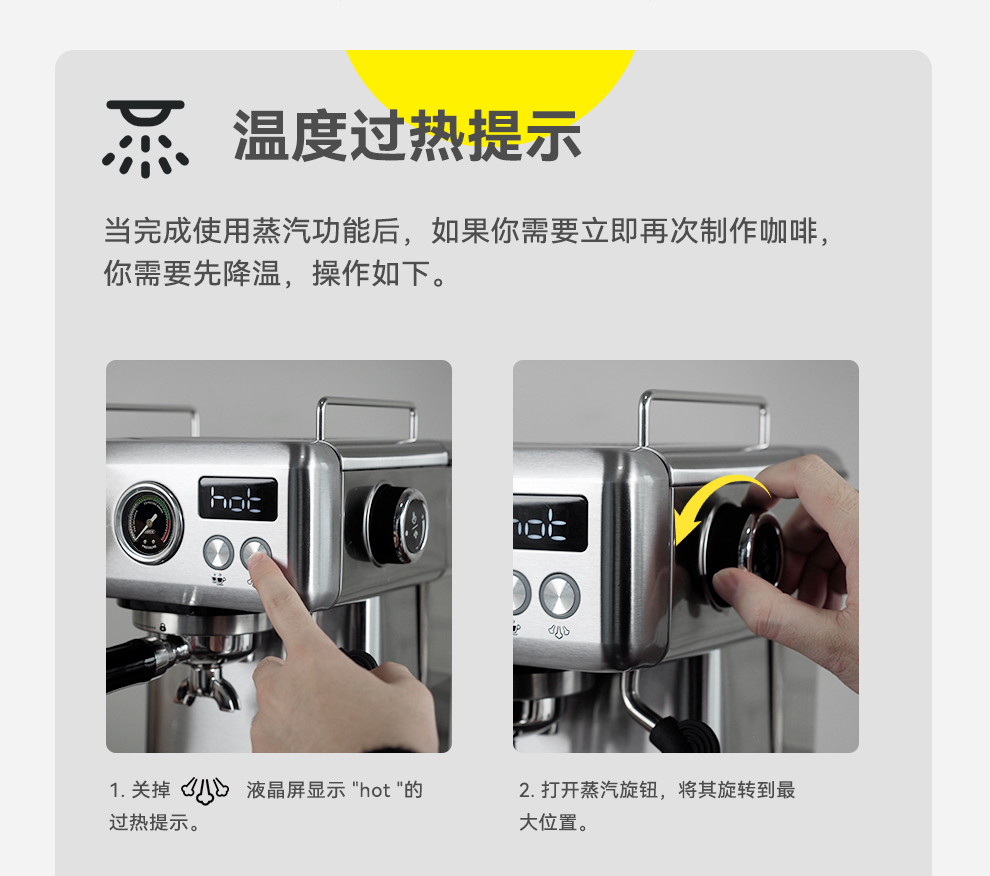 温度过热提示

当完成使用蒸汽功能后，如果你需要立即再次制作咖啡，你需要先降温，操作如下。

hot

hot

1. 关掉 液晶屏显示 "hot "的过热提示。

2. 打开蒸汽旋钮，将其旋转到最大位置。