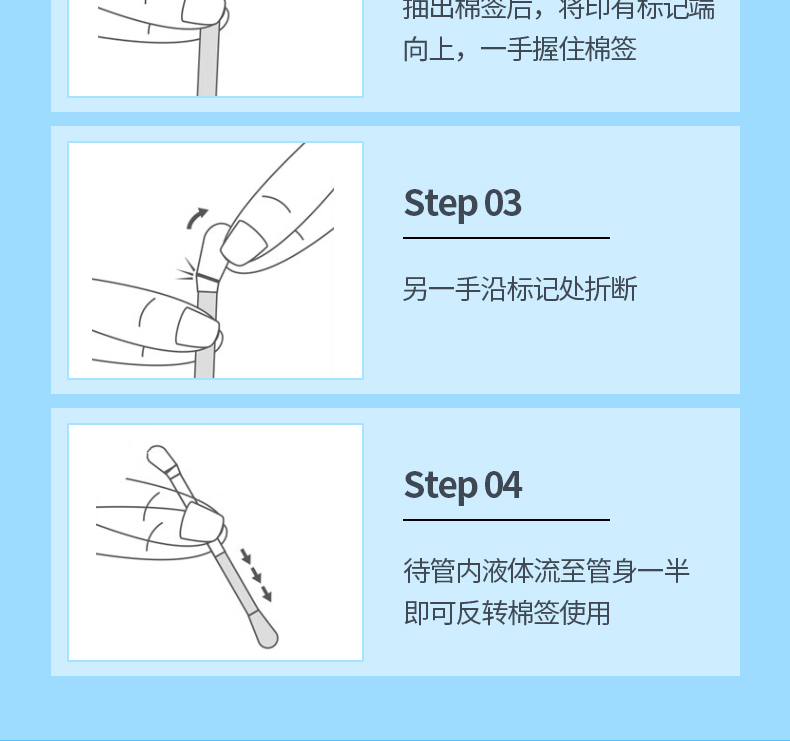 抽出棉签后，将印有标记端向上，一手握住棉签

Step 03

另一手沿标记处折断

Step 04

待管内液体流至管身一半即可反转棉签使用