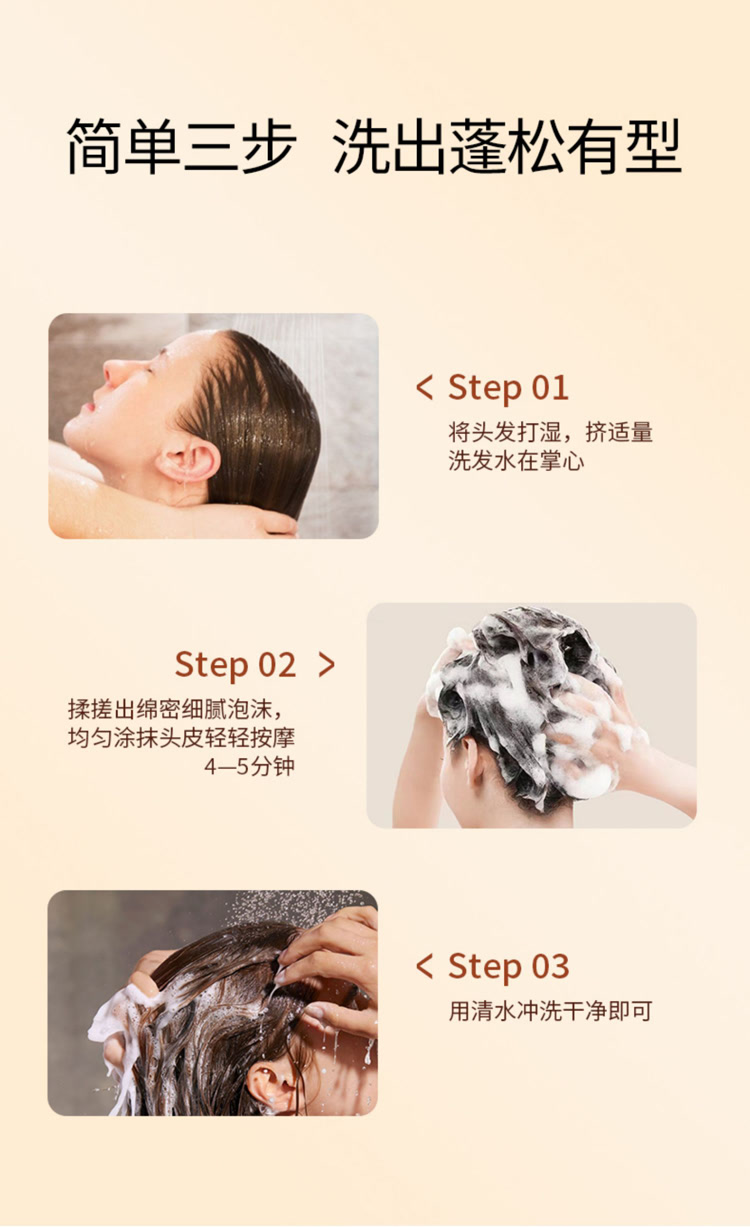 简单三步 洗出蓬松有型

< Step 01
将头发打湿，挤适量洗发水在掌心

Step 02 >
揉搓出绵密细腻泡沫，均匀涂抹头皮轻轻按摩4—5分钟

< Step 03
用清水冲洗干净即可