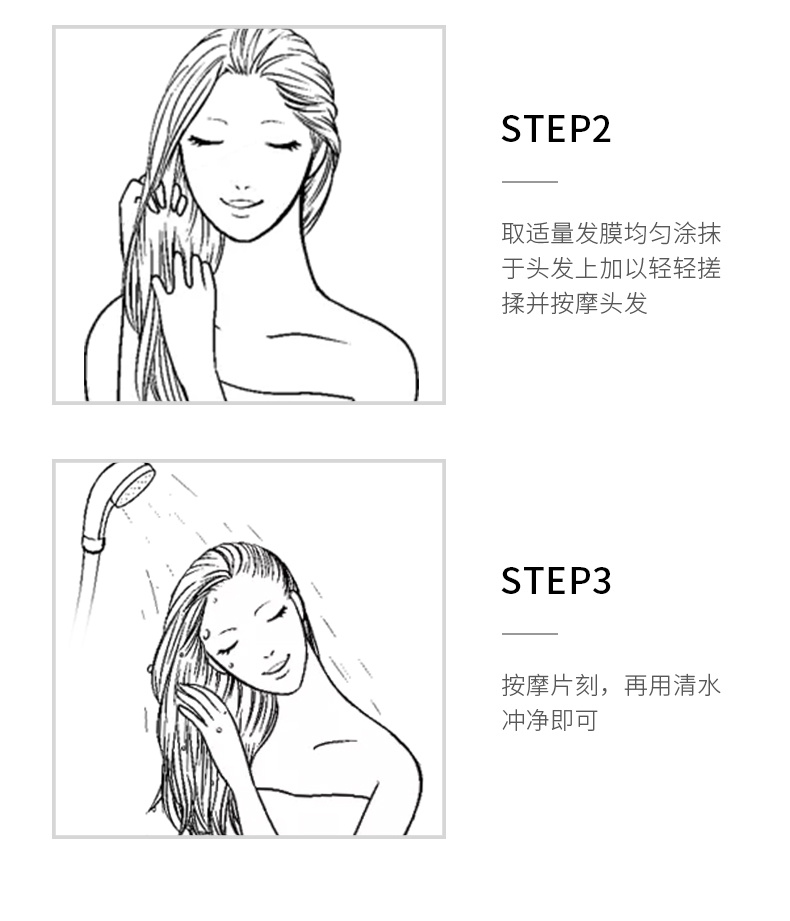 STEP2

取适量发膜均匀涂抹于头发上加以轻轻搓揉并按摩头发

STEP3

按摩片刻，再用清水冲净即可