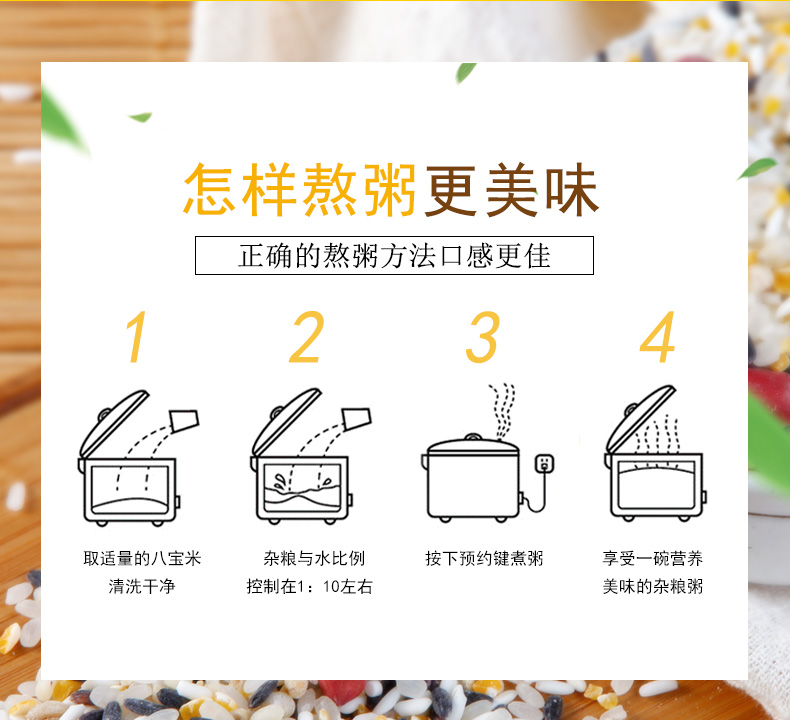 怎样熬粥更美味

正确的熬粥方法口感更佳

1

取适量的八宝米
清洗干净

2

杂粮与水比例
控制在1：10左右

3

按下预约键煮粥

4

享受一碗营养
美味的杂粮粥