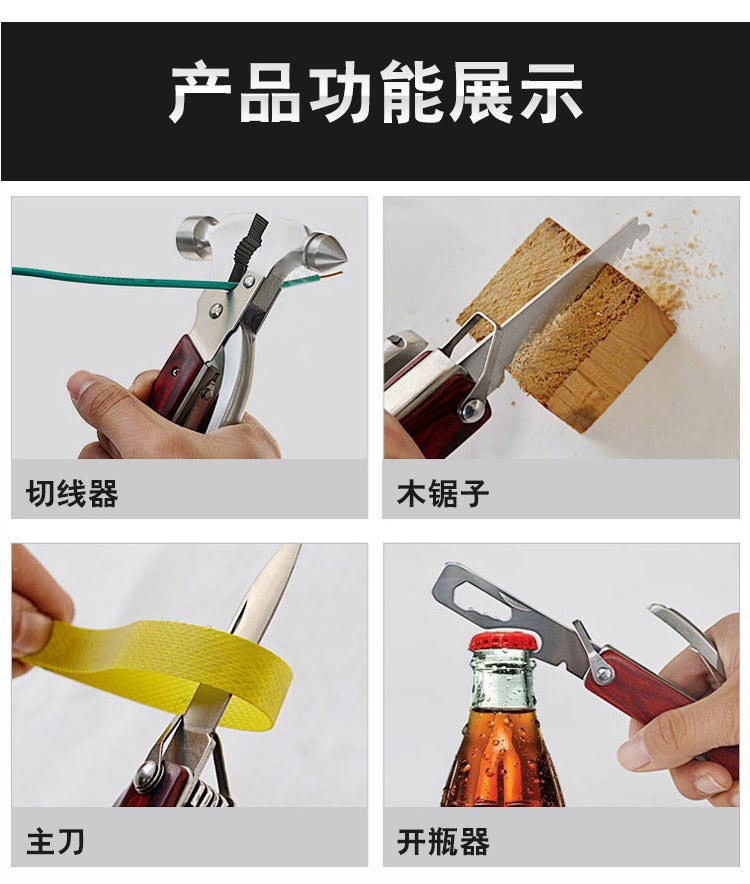 产品功能展示

切线器

木锯子

主刀

开瓶器