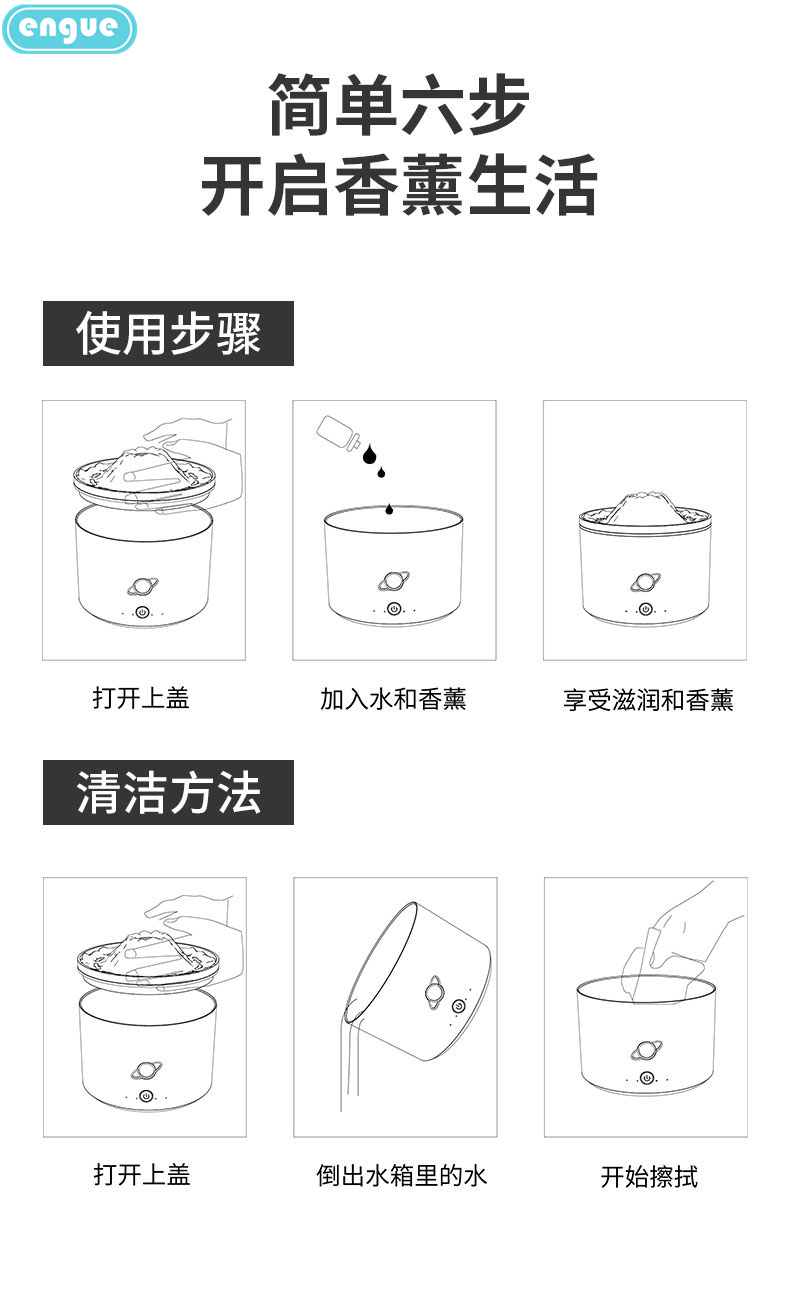 engue

简单六步
开启香薰生活

使用步骤

打开上盖

加入水和香薰

享受滋润和香薰

清洁方法

打开上盖

倒出水箱里的水

开始擦拭