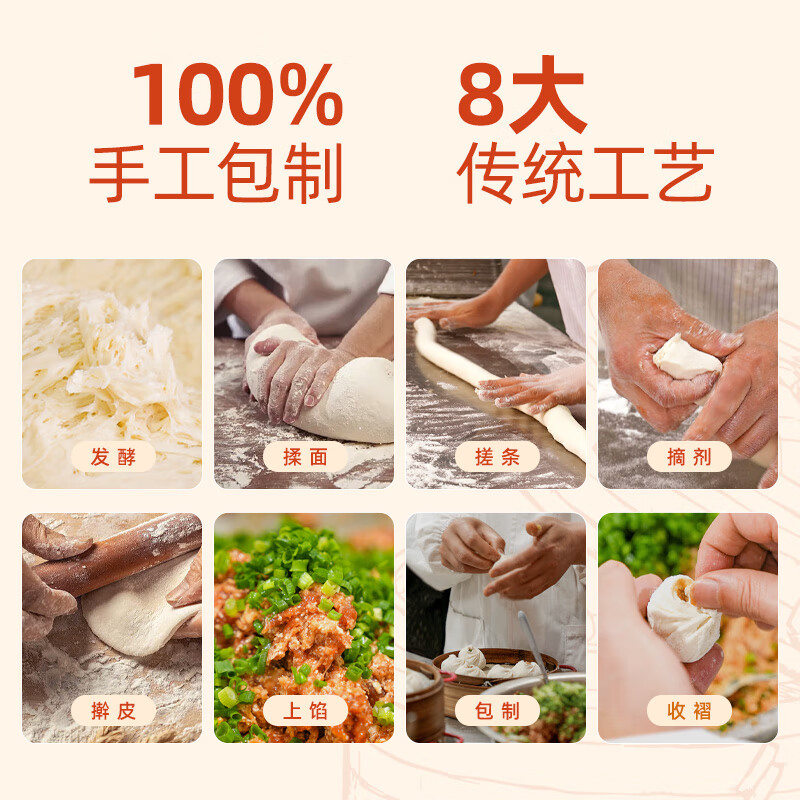 100%
手工包制

8大
传统工艺

发酵

揉面

搓条

摘剂

擀皮

上馅

包制

收褶