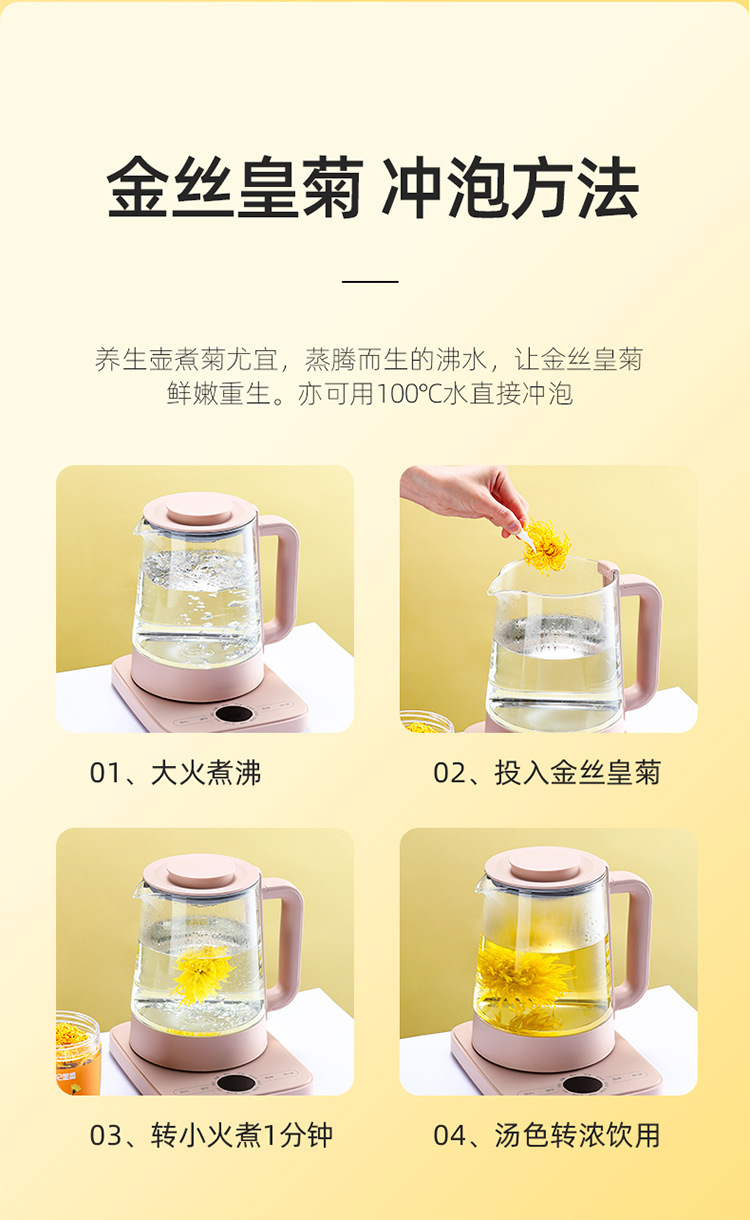 金丝皇菊 冲泡方法

养生壶煮菊尤宜，蒸腾而生的沸水，让金丝皇菊鲜嫩重生。亦可用100℃水直接冲泡

01、大火煮沸

02、投入金丝皇菊

03、转小火煮1分钟

04、汤色转浓饮用