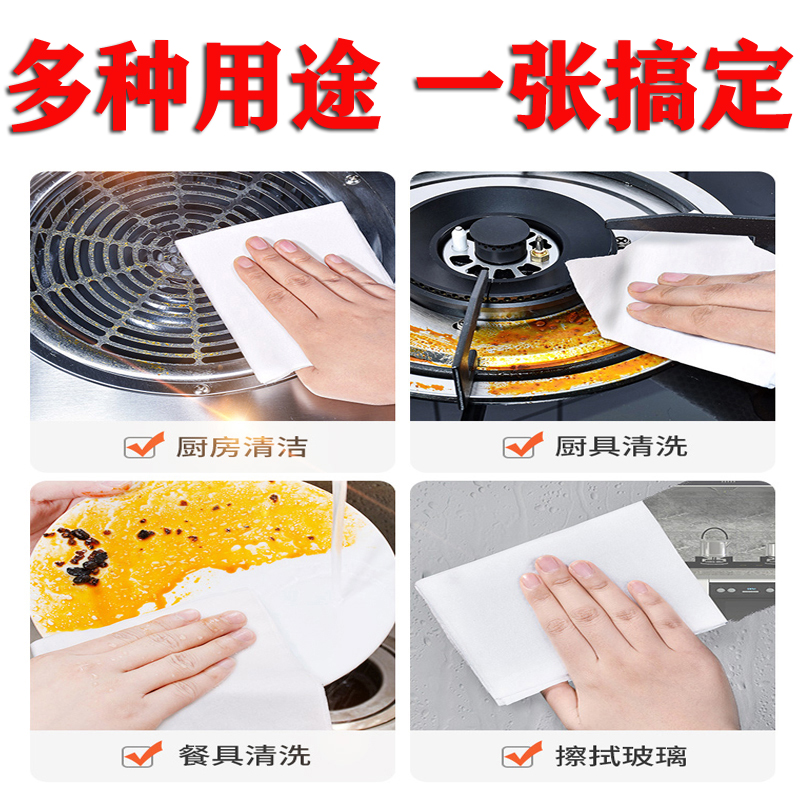 多种用途 一张搞定

厨房清洁

厨具清洗

餐具清洗

擦拭玻璃