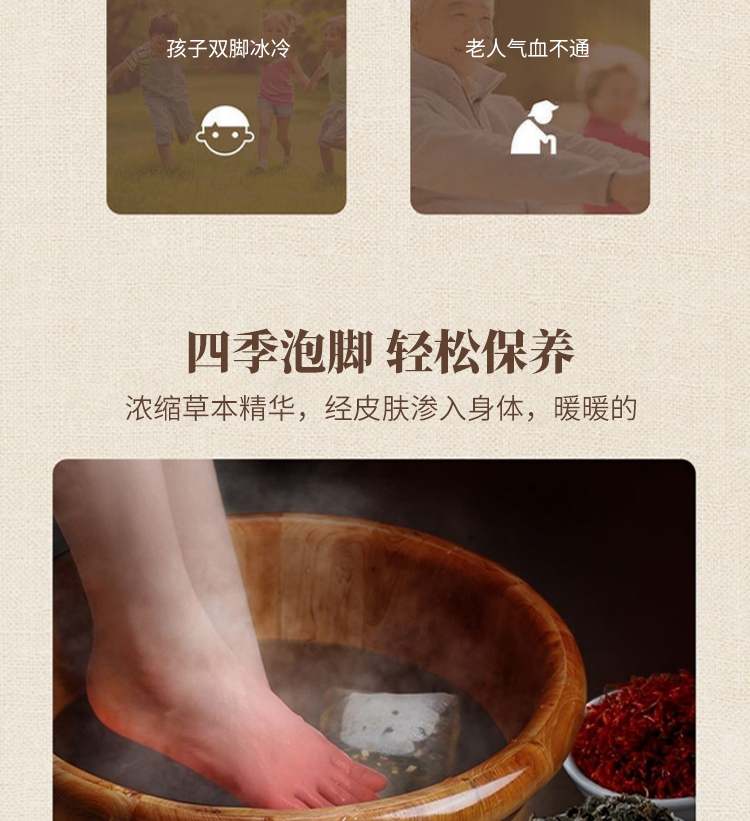 孩子双脚冰冷

老人气血不通

四季泡脚 轻松保养

浓缩草本精华，经皮肤渗入身体，暖暖的