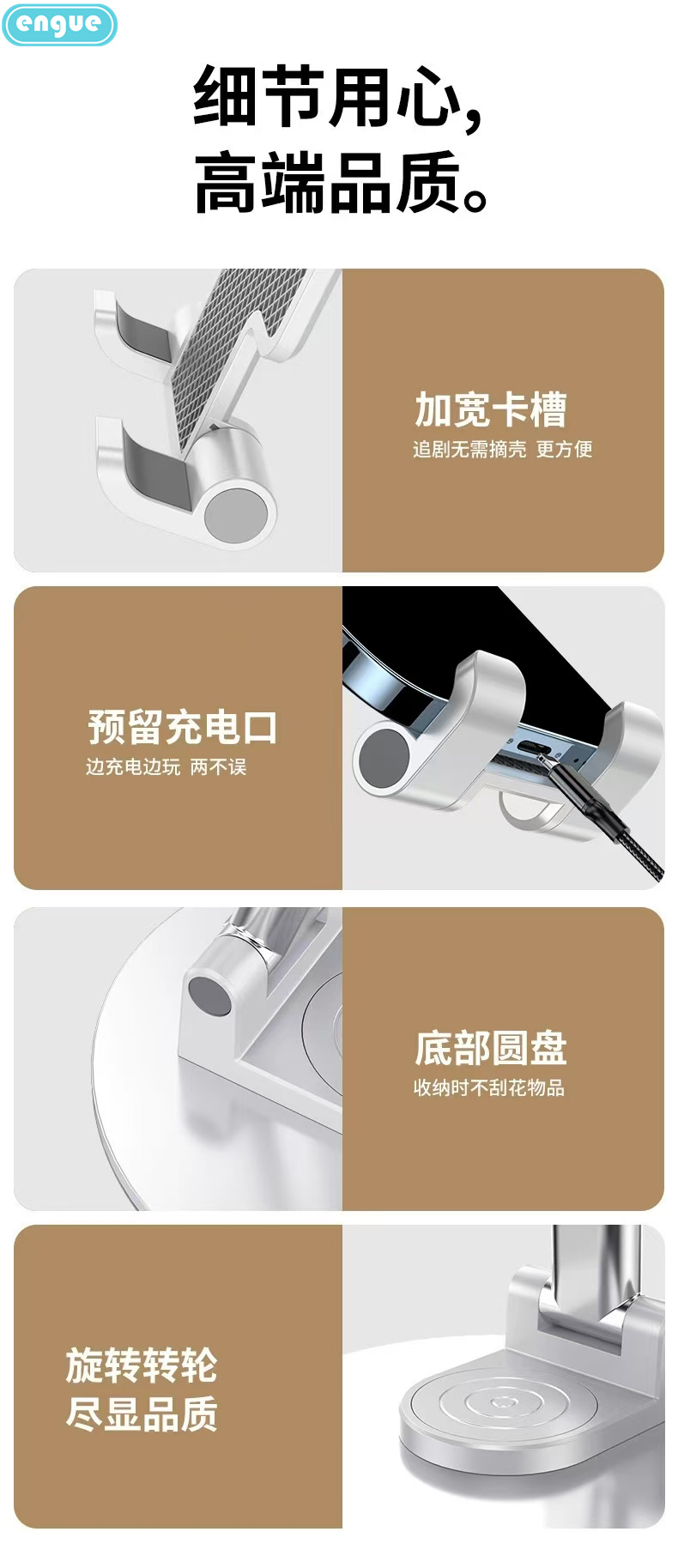 engue

细节用心,
高端品质。

加宽卡槽
追剧无需摘壳 更方便

预留充电口
边充电边玩 两不误

底部圆盘
收纳时不刮花物品

旋转转轮
尽显品质