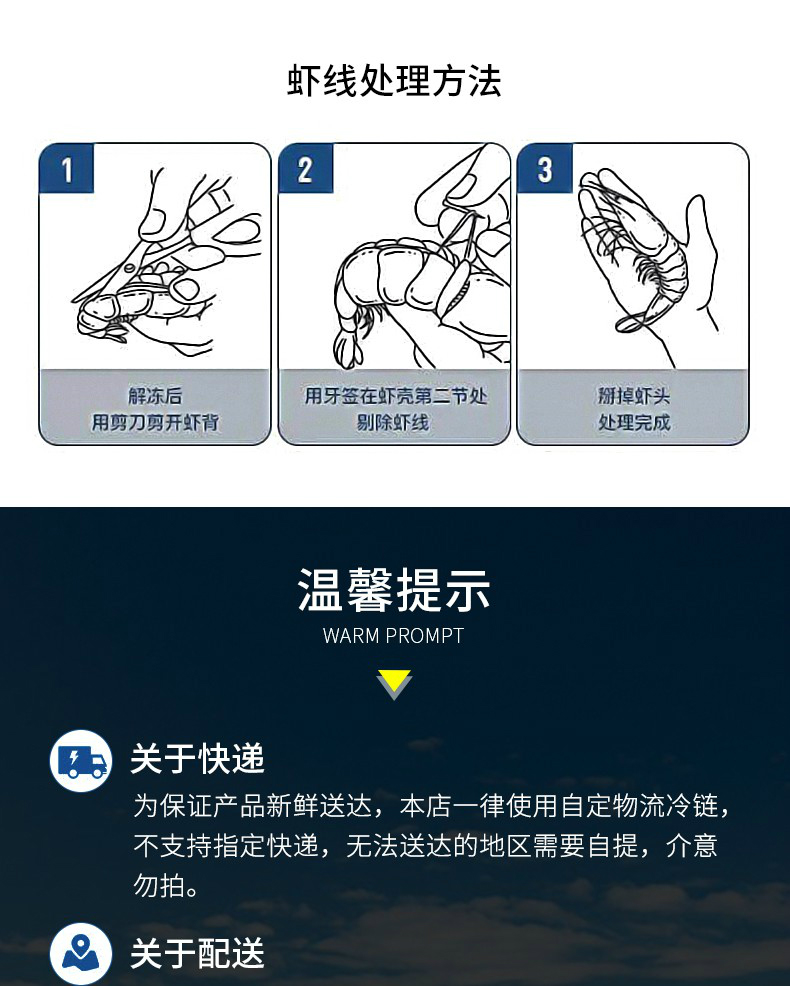 虾线处理方法

1
解冻后
用剪刀剪开虾背

2
用牙签在虾壳第二节处
剔除虾线

3
掰掉虾头
处理完成

温馨提示
WARM PROMPT

关于快递
为保证产品新鲜送达，本店一律使用自定物流冷链，不支持指定快递，无法送达的地区需要自提，介意勿拍。

关于配送