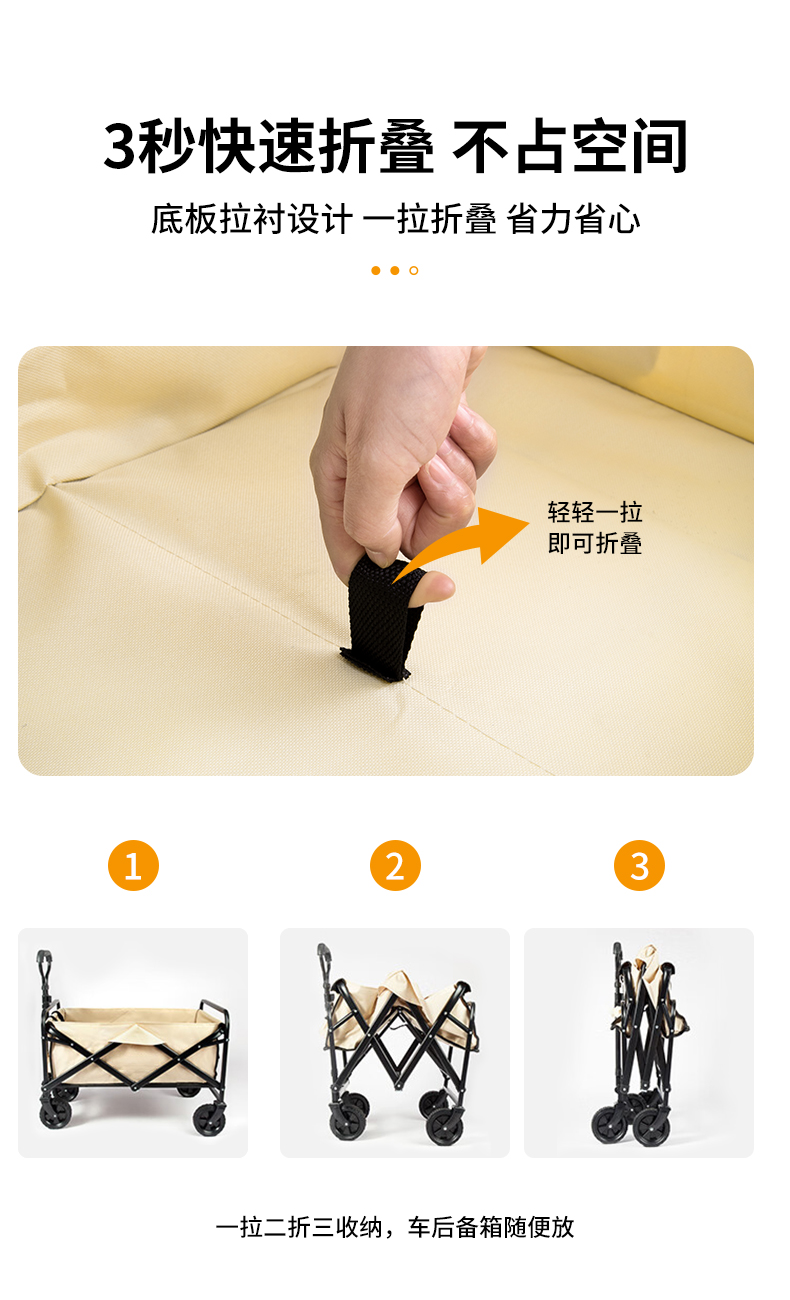 3秒快速折叠 不占空间

底板拉衬设计 一拉折叠 省力省心

轻轻一拉
即可折叠

1

2

3

一拉二折三收纳，车后备箱随便放