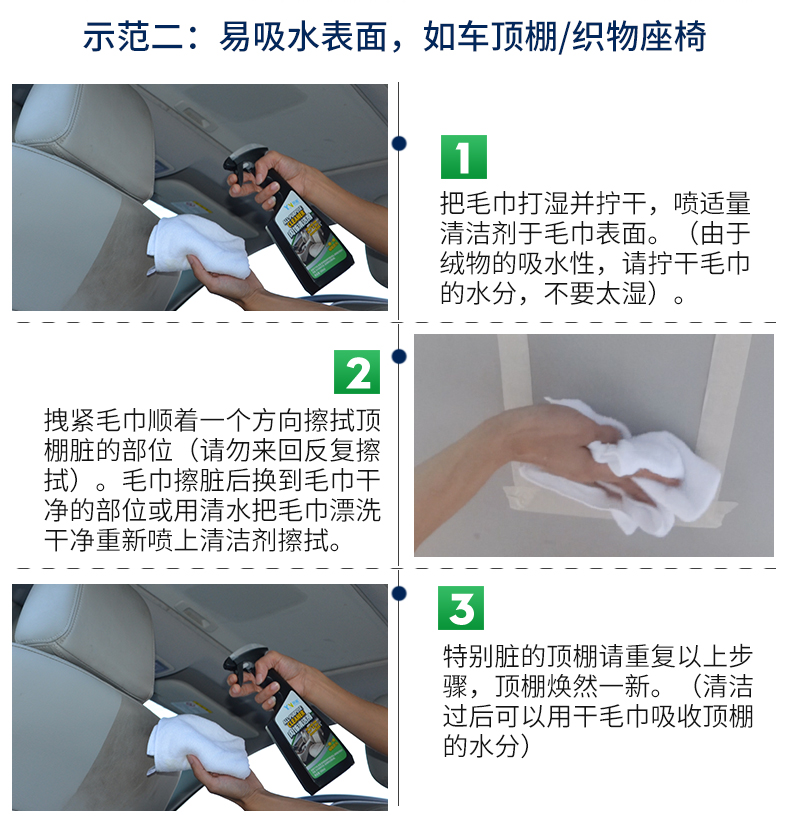 示范二：易吸水表面，如车顶棚/织物座椅

1

把毛巾打湿并拧干，喷适量清洁剂于毛巾表面。（由于绒物的吸水性，请拧干毛巾的水分，不要太湿）。

2

拽紧毛巾顺着一个方向擦拭顶棚脏的部位（请勿来回反复擦拭）。毛巾擦脏后换到毛巾干净的部位或用清水把毛巾漂洗干净重新喷上清洁剂擦拭。

3

特别脏的顶棚请重复以上步骤，顶棚焕然一新。（清洁过后可以用干毛巾吸收顶棚的水分）