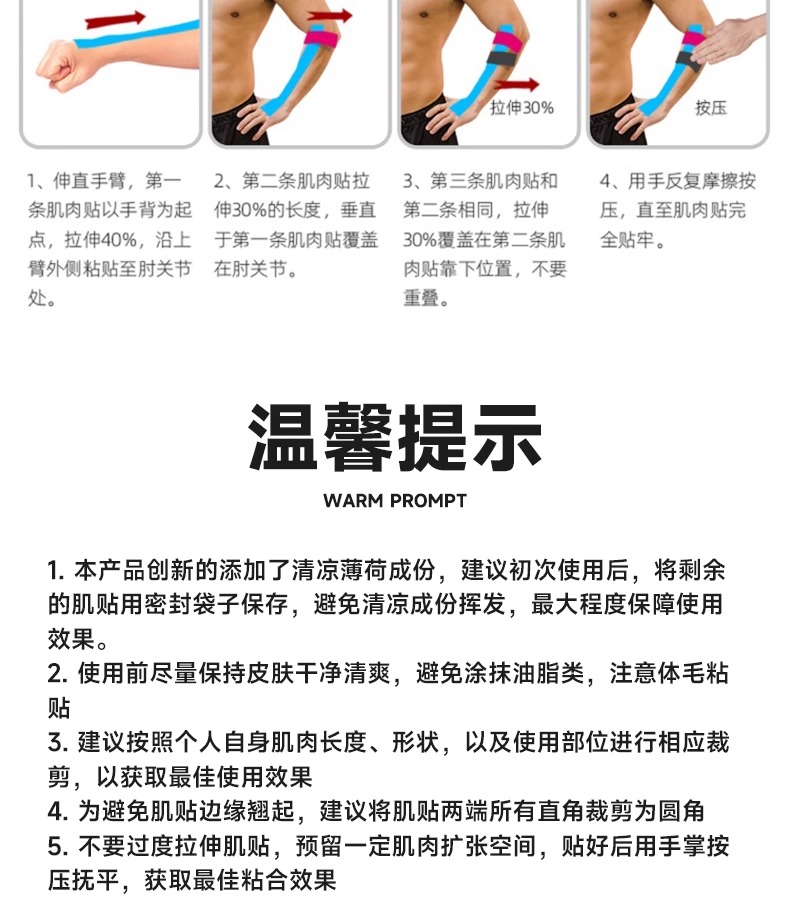 拉伸30%

按压

1、伸直手臂，第一条肌肉贴以手背为起点，拉伸40%，沿上臂外侧粘贴至肘关节处。

2、第二条肌肉贴拉伸30%的长度，垂直于第一条肌肉贴覆盖在肘关节。

3、第三条肌肉贴和第二条相同，拉伸30%覆盖在第二条肌肉贴靠下位置，不要重叠。

4、用手反复摩擦按压，直至肌肉贴完全贴牢。

温馨提示

WARM PROMPT

1. 本产品创新的添加了清凉薄荷成份，建议初次使用后，将剩余的肌贴用密封袋子保存，避免清凉成份挥发，最大程度保障使用效果。
2. 使用前尽量保持皮肤干净清爽，避免涂抹油脂类，注意体毛粘贴
3. 建议按照个人自身肌肉长度、形状，以及使用部位进行相应裁剪，以获取最佳使用效果
4. 为避免肌贴边缘翘起，建议将肌贴两端所有直角裁剪为圆角
5. 不要过度拉伸肌贴，预留一定肌肉扩张空间，贴好后用手掌按压抚平，获取最佳粘合效果