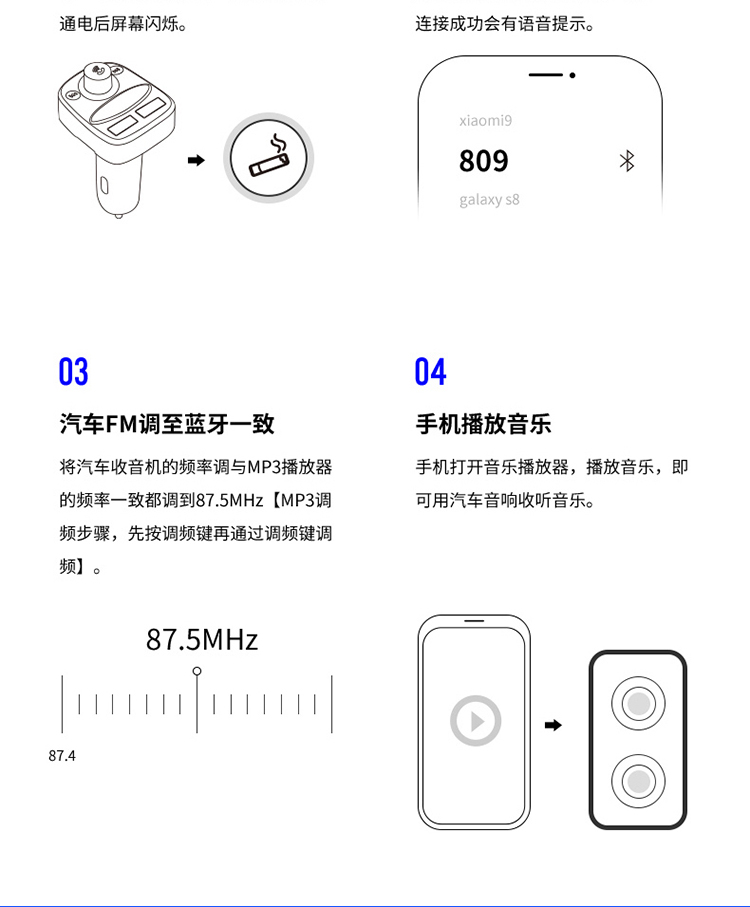 通电后屏幕闪烁。

连接成功会有语音提示。

xiaomi9

809

galaxy s8

03

汽车FM调至蓝牙一致

将汽车收音机的频率调与MP3播放器的频率一致都调到87.5MHz【MP3调频步骤，先按调频键再通过调频键调频】。

87.5MHz

87.4

04

手机播放音乐

手机打开音乐播放器，播放音乐，即可用汽车音响收听音乐。