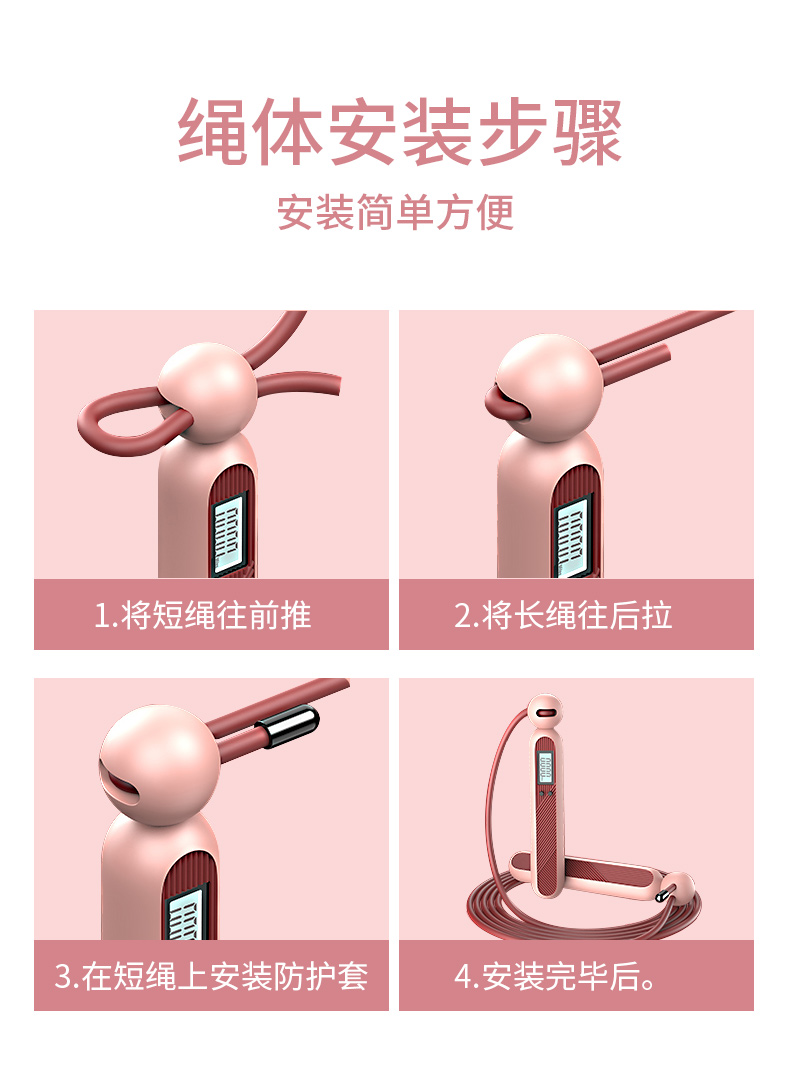 绳体安装步骤

安装简单方便

1.将短绳往前推

2.将长绳往后拉

3.在短绳上安装防护套

4.安装完毕后。