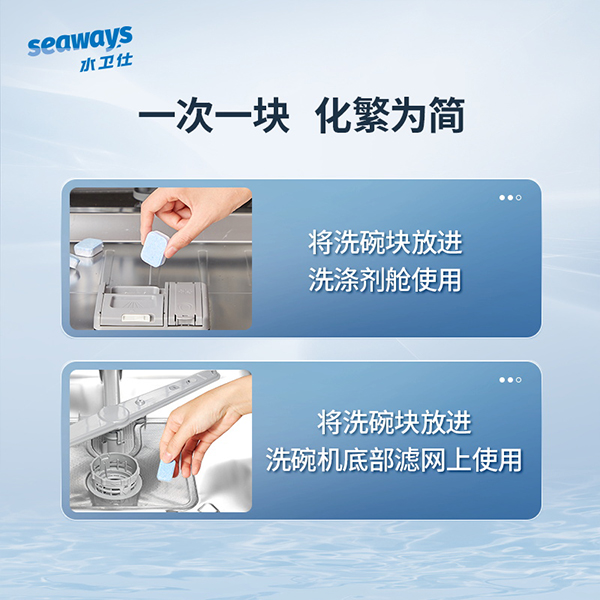 seaways
水卫仕

一次一块 化繁为简

将洗碗块放进
洗涤剂舱使用

将洗碗块放进
洗碗机底部滤网上使用