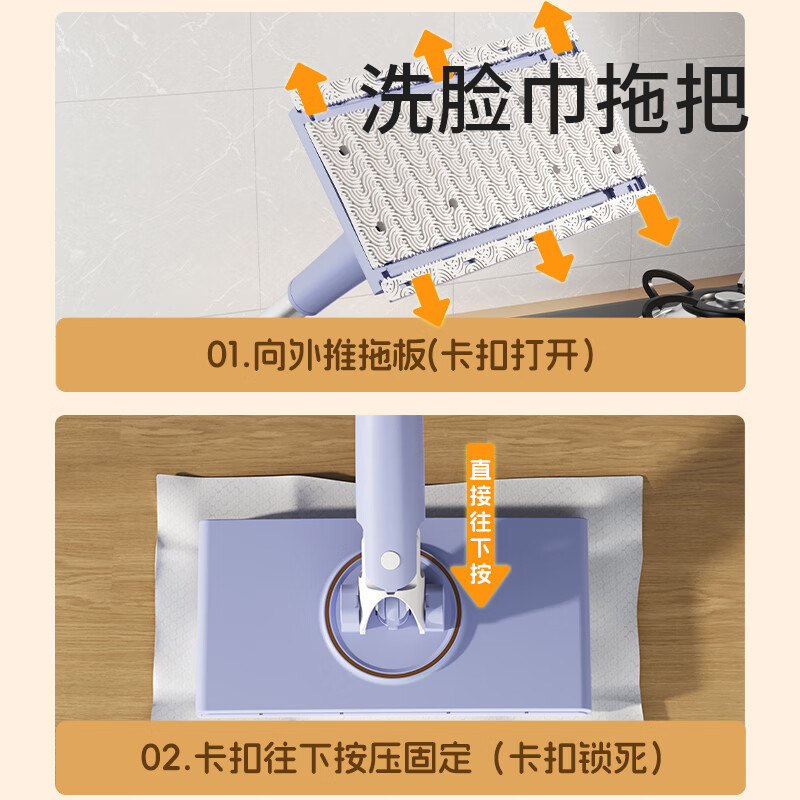 洗脸巾拖把

01.向外推拖板(卡扣打开)

直接往下按

02.卡扣往下按压固定（卡扣锁死）