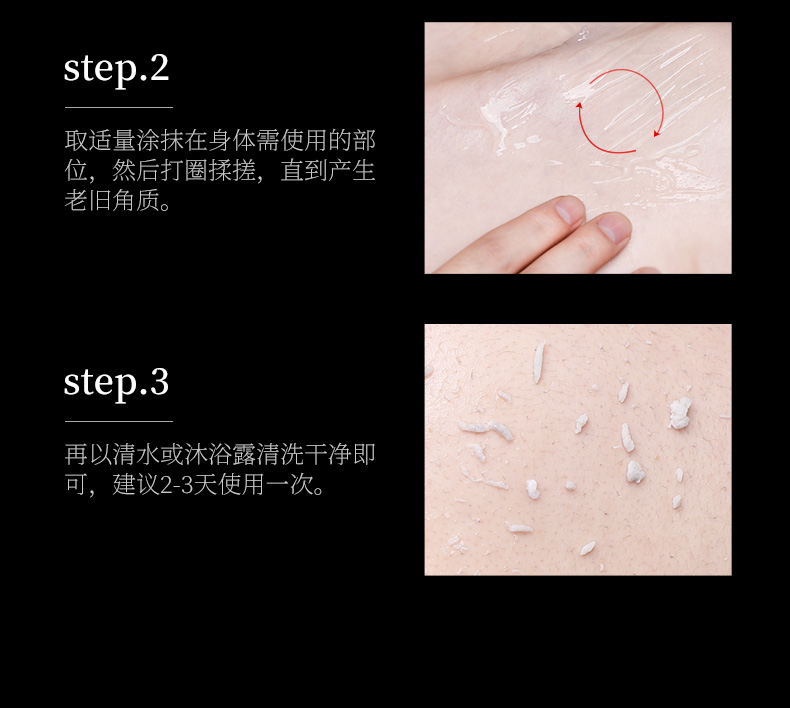 step.2

取适量涂抹在身体需使用的部位，然后打圈揉搓，直到产生老旧角质。

step.3

再以清水或沐浴露清洗干净即可，建议2-3天使用一次。