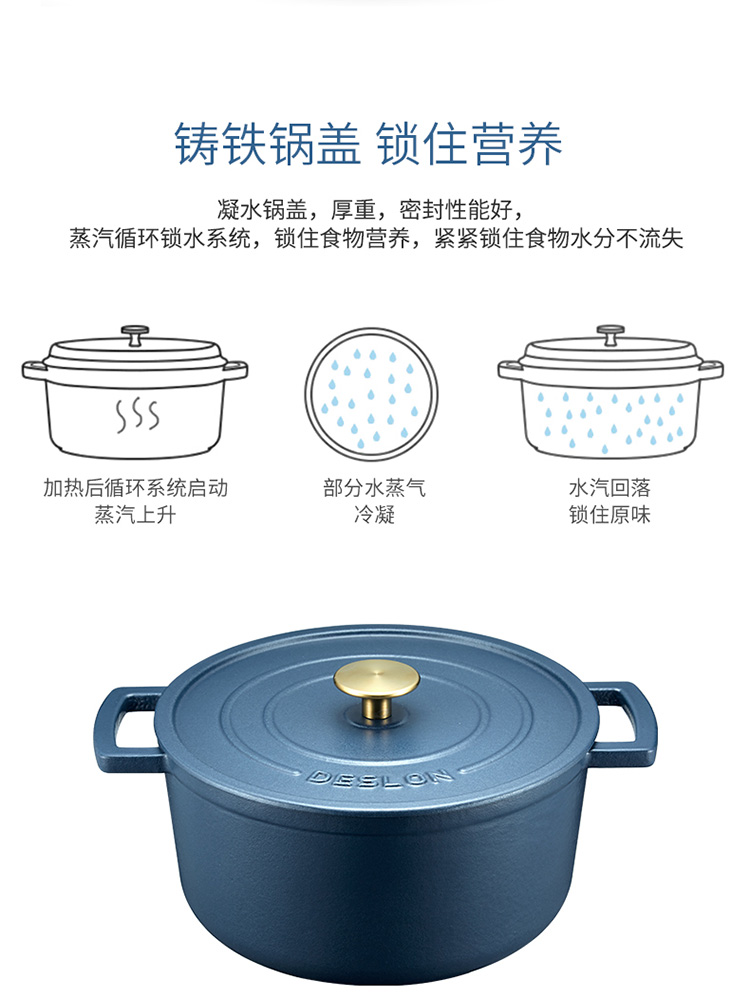 铸铁锅盖 锁住营养

凝水锅盖，厚重，密封性能好，
蒸汽循环锁水系统，锁住食物营养，紧紧锁住食物水分不流失

加热后循环系统启动
蒸汽上升

部分水蒸气
冷凝

水汽回落
锁住原味

DESLON