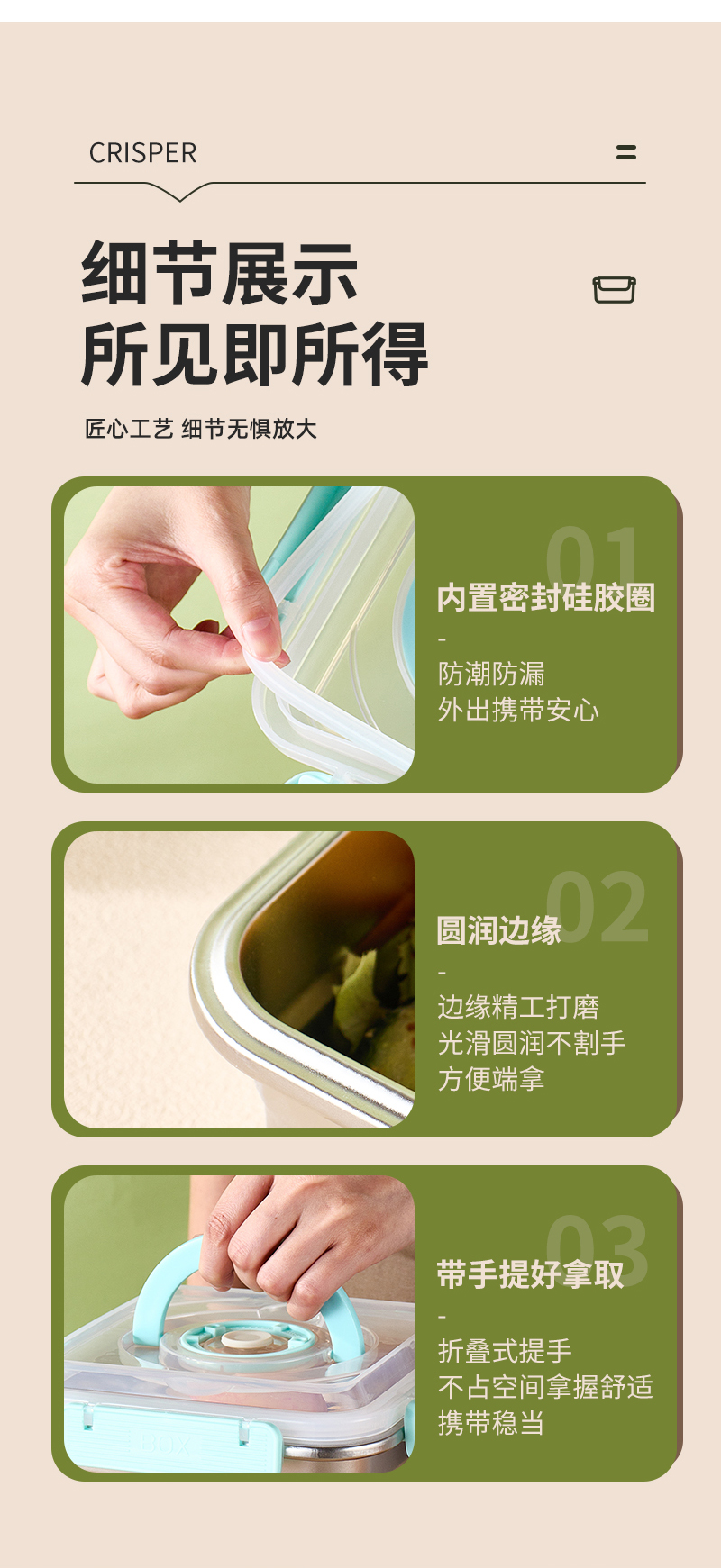 CRISPER

细节展示
所见即所得

匠心工艺 细节无惧放大

01
内置密封硅胶圈
-
防潮防漏
外出携带安心

02
圆润边缘
-
边缘精工打磨
光滑圆润不割手
方便端拿

03
带手提好拿取
-
折叠式提手
不占空间拿握舒适
携带稳当