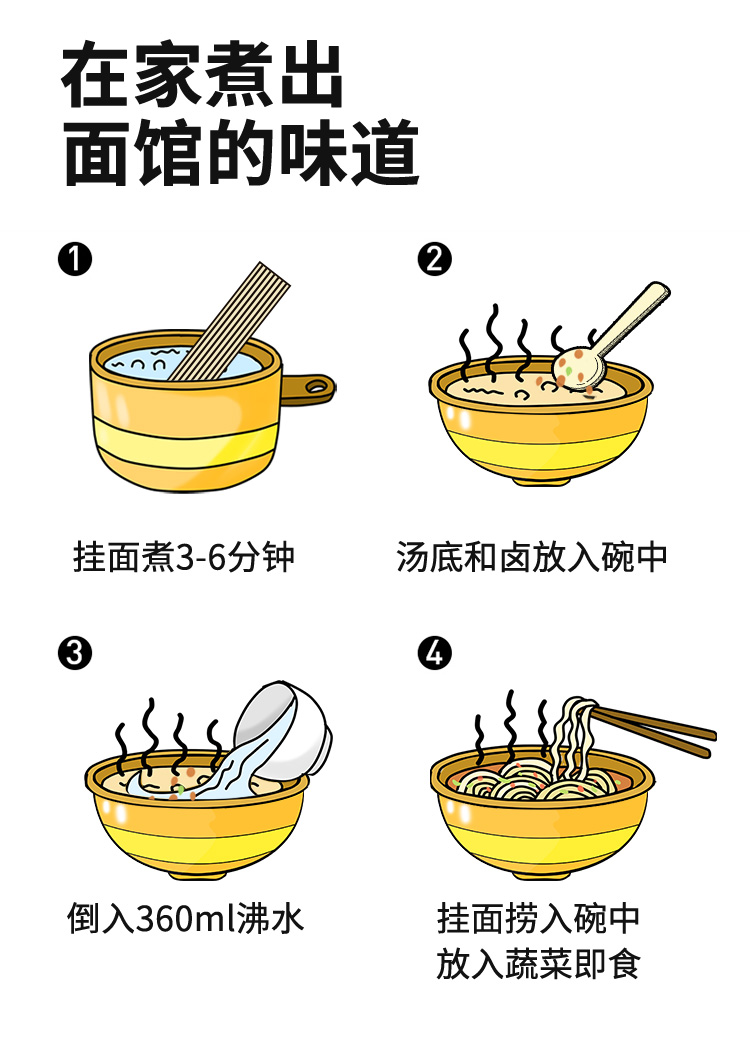 在家煮出
面馆的味道

❶

挂面煮3-6分钟

❷

汤底和卤放入碗中

❸

倒入360ml沸水

❹

挂面捞入碗中
放入蔬菜即食