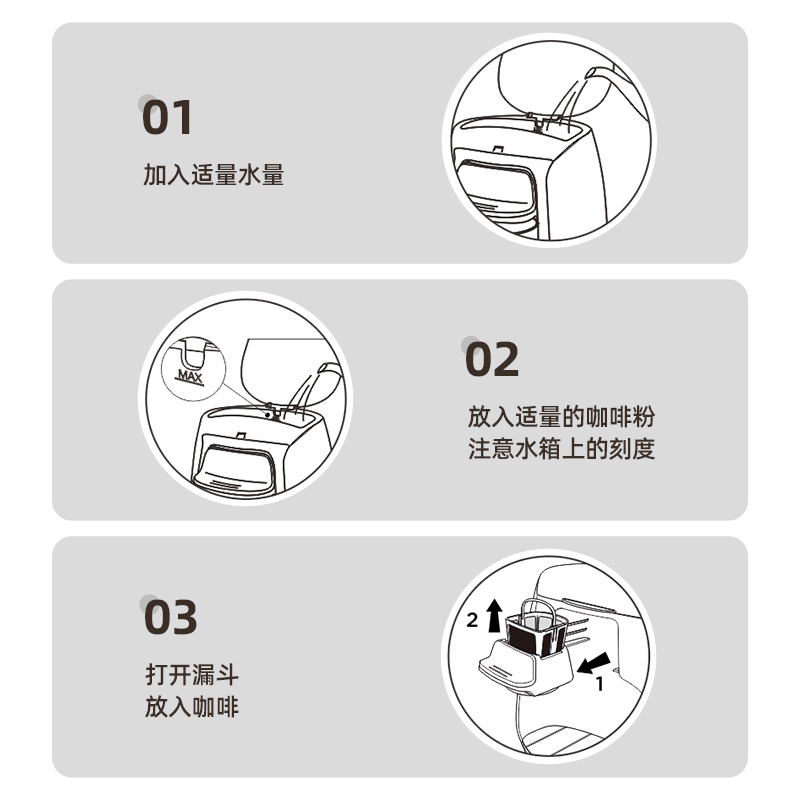 01

加入适量水量

MAX

02

放入适量的咖啡粉
注意水箱上的刻度

03

打开漏斗
放入咖啡

2

1