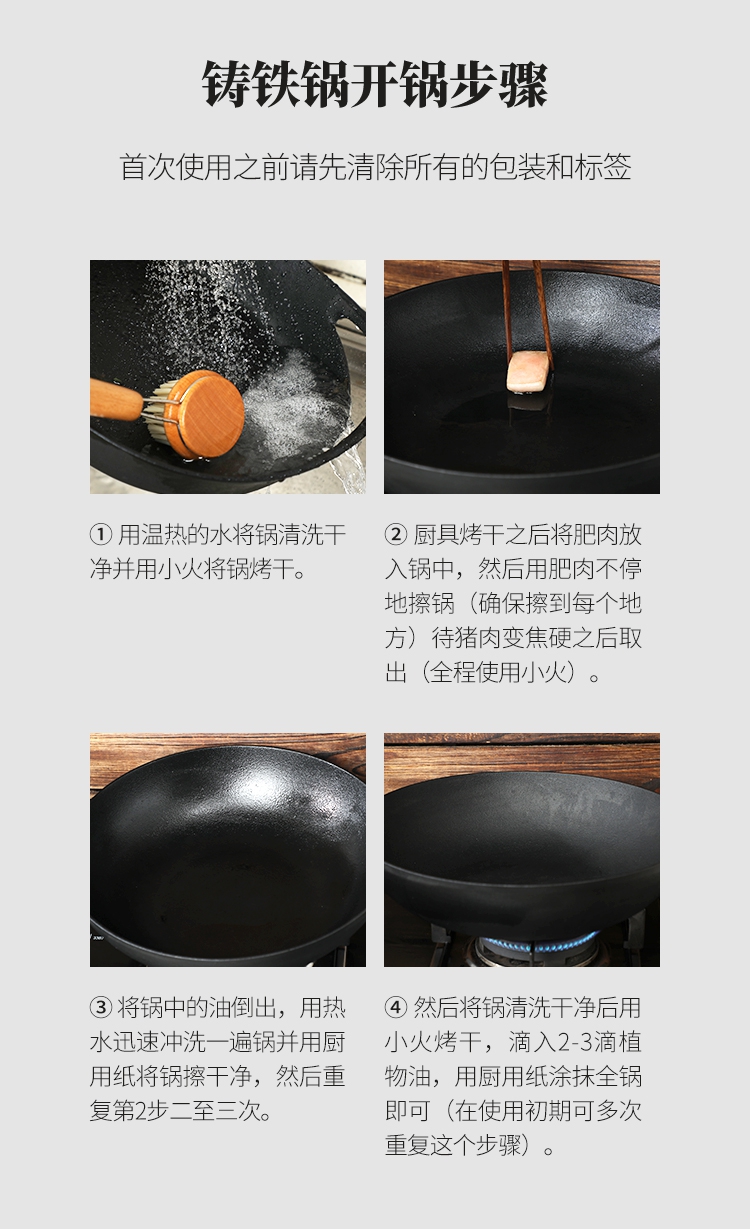 铸铁锅开锅步骤

首次使用之前请先清除所有的包装和标签

① 用温热的水将锅清洗干净并用小火将锅烤干。

② 厨具烤干之后将肥肉放入锅中，然后用肥肉不停地擦锅（确保擦到每个地方）待猪肉变焦硬之后取出（全程使用小火）。

③ 将锅中的油倒出，用热水迅速冲洗一遍锅并用厨用纸将锅擦干净，然后重复第2步二至三次。

④ 然后将锅清洗干净后用小火烤干，滴入2-3滴植物油，用厨用纸涂抹全锅即可（在使用初期可多次重复这个步骤）。