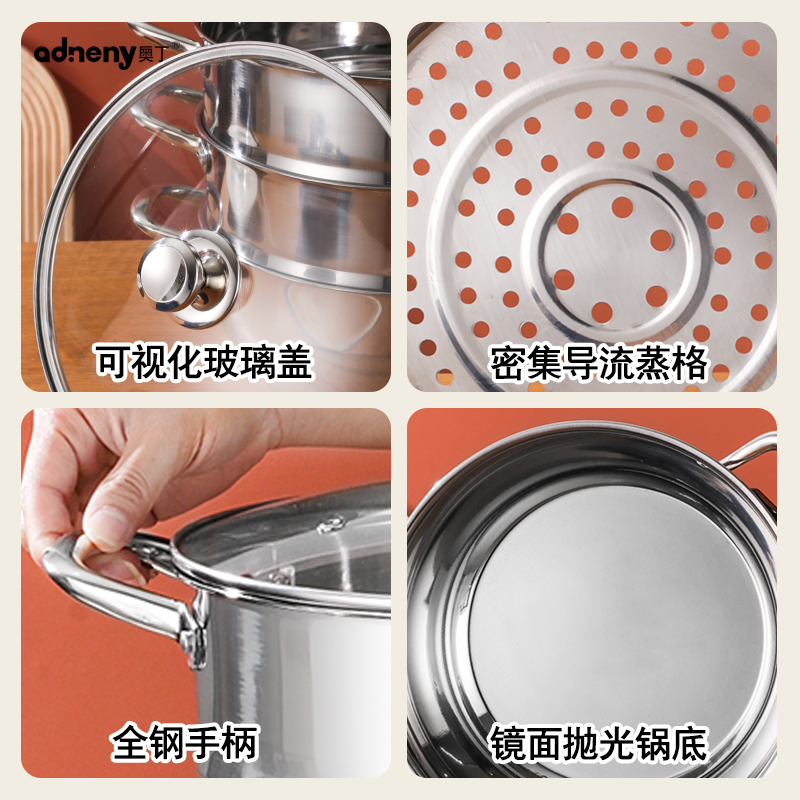 adneny 奥丁

可视化玻璃盖

密集导流蒸格

全钢手柄

镜面抛光锅底