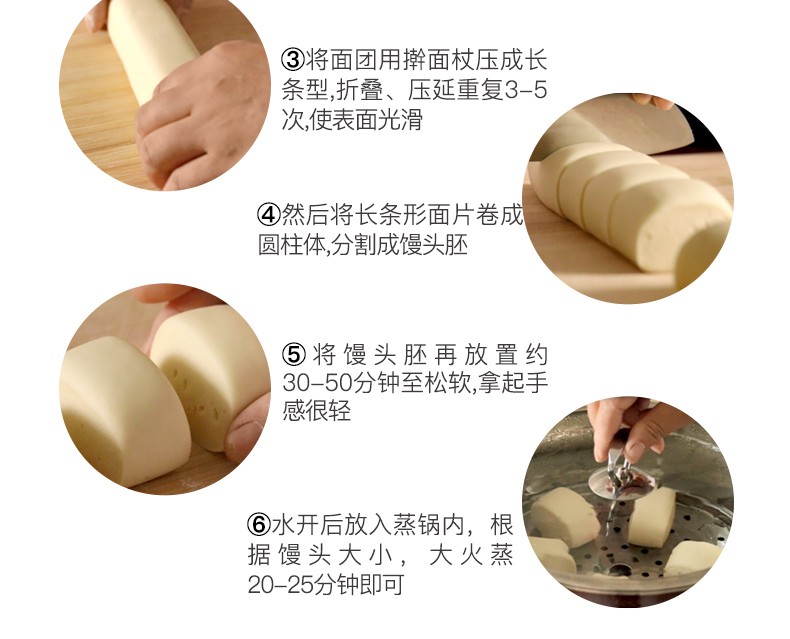 ③将面团用擀面杖压成长条型,折叠、压延重复3-5次,使表面光滑

④然后将长条形面片卷成圆柱体,分割成馒头胚

⑤将馒头胚再放置约30-50分钟至松软,拿起手感很轻

⑥水开后放入蒸锅内，根据馒头大小，大火蒸20-25分钟即可