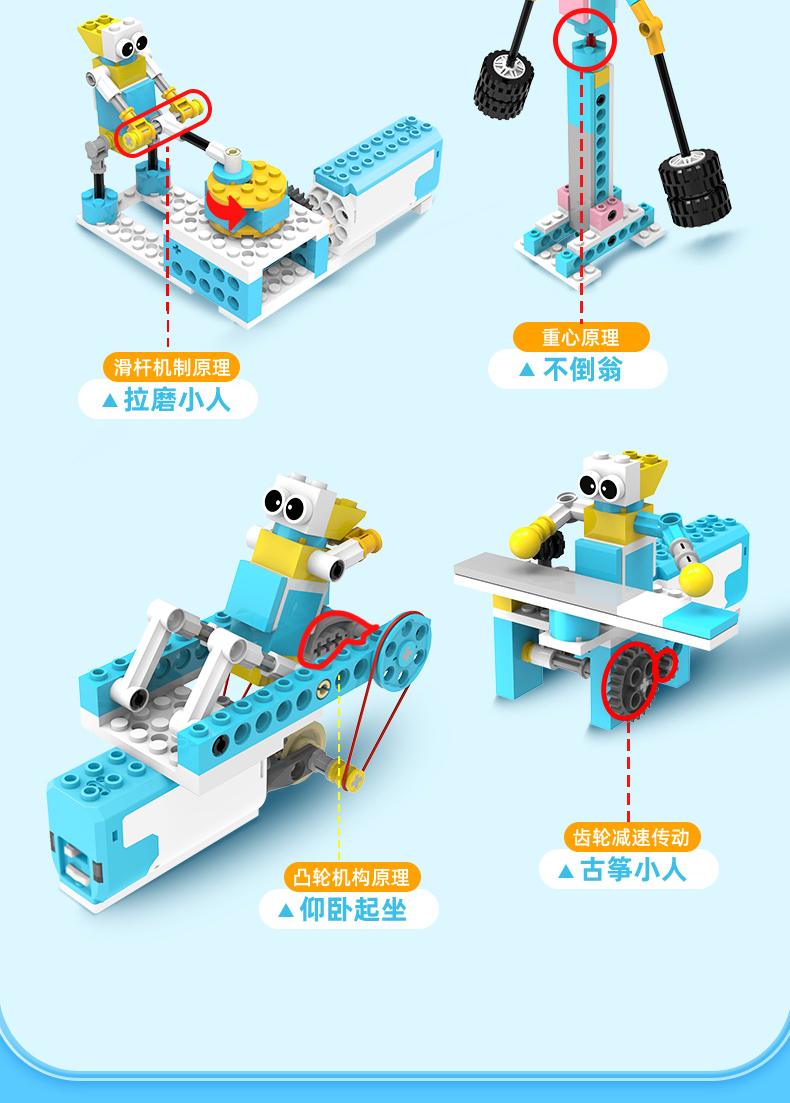 滑杆机制原理
▲拉磨小人

重心原理
▲不倒翁

凸轮机构原理
▲仰卧起坐

齿轮减速传动
▲古筝小人