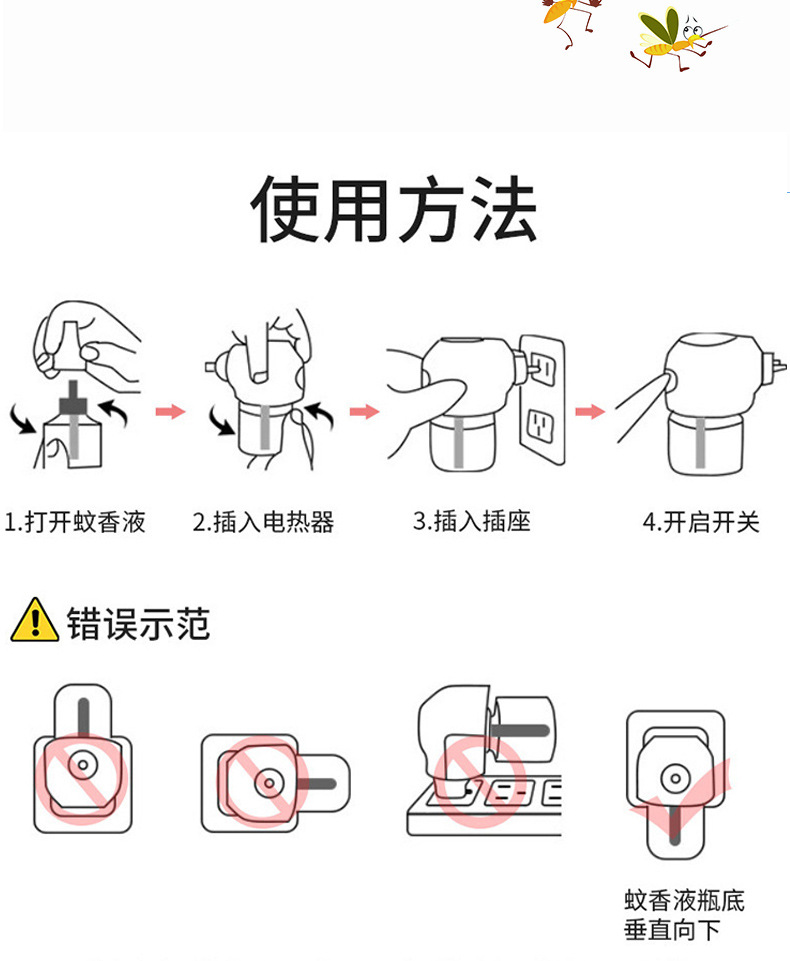 使用方法

1.打开蚊香液

2.插入电热器

3.插入插座

4.开启开关

错误示范

蚊香液瓶底垂直向下