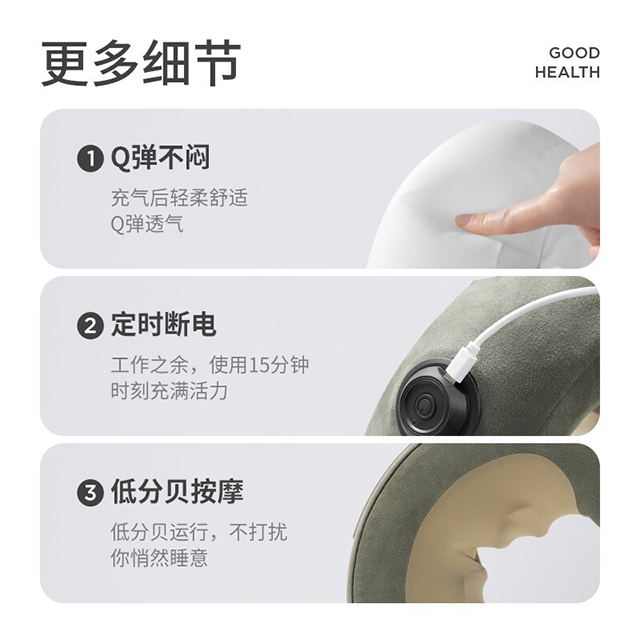 更多细节

GOOD
HEALTH

1 Q弹不闷

充气后轻柔舒适
Q弹透气

2 定时断电

工作之余，使用15分钟
时刻充满活力

3 低分贝按摩

低分贝运行，不打扰
你悄然睡意