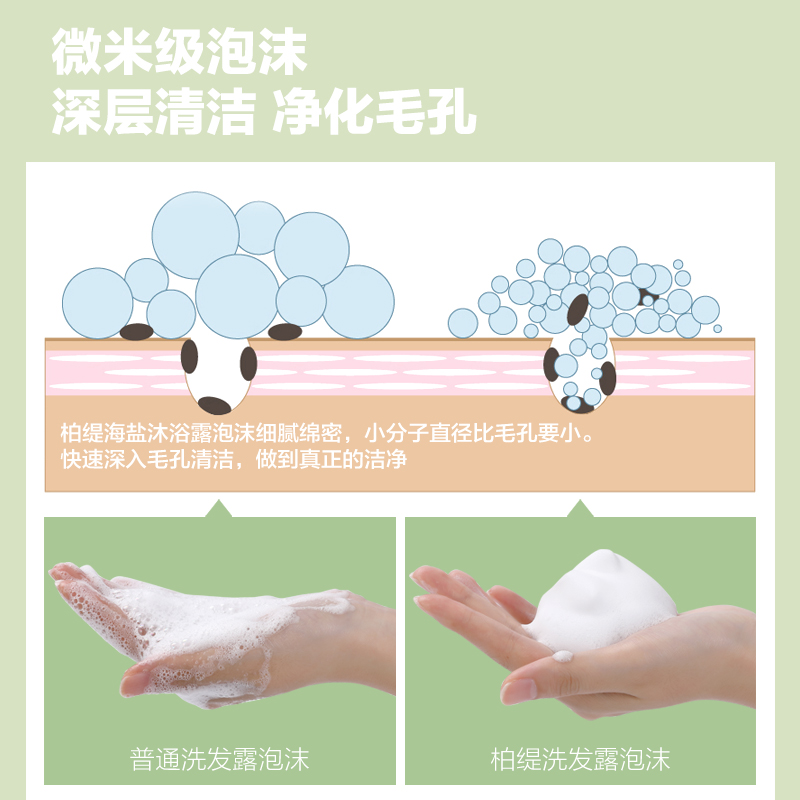 微米级泡沫
深层清洁 净化毛孔

柏缇海盐沐浴露泡沫细腻绵密，小分子直径比毛孔要小。
快速深入毛孔清洁，做到真正的洁净

普通洗发露泡沫

柏缇洗发露泡沫