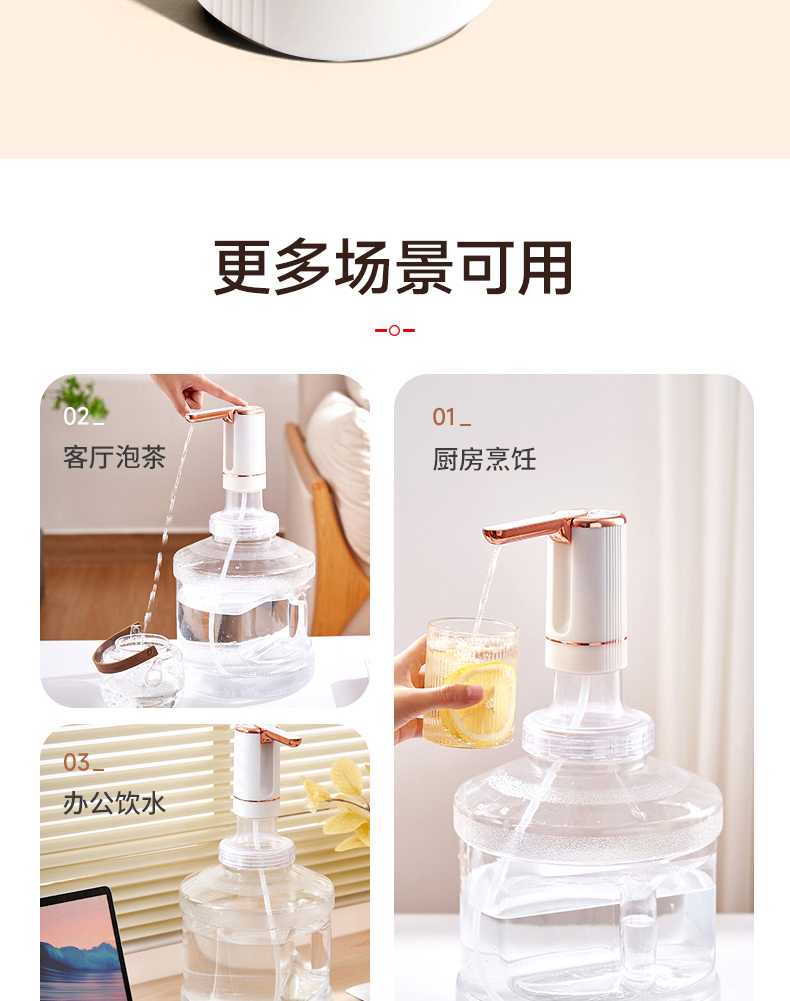 更多场景可用

02_
客厅泡茶

01_
厨房烹饪

03_
办公饮水