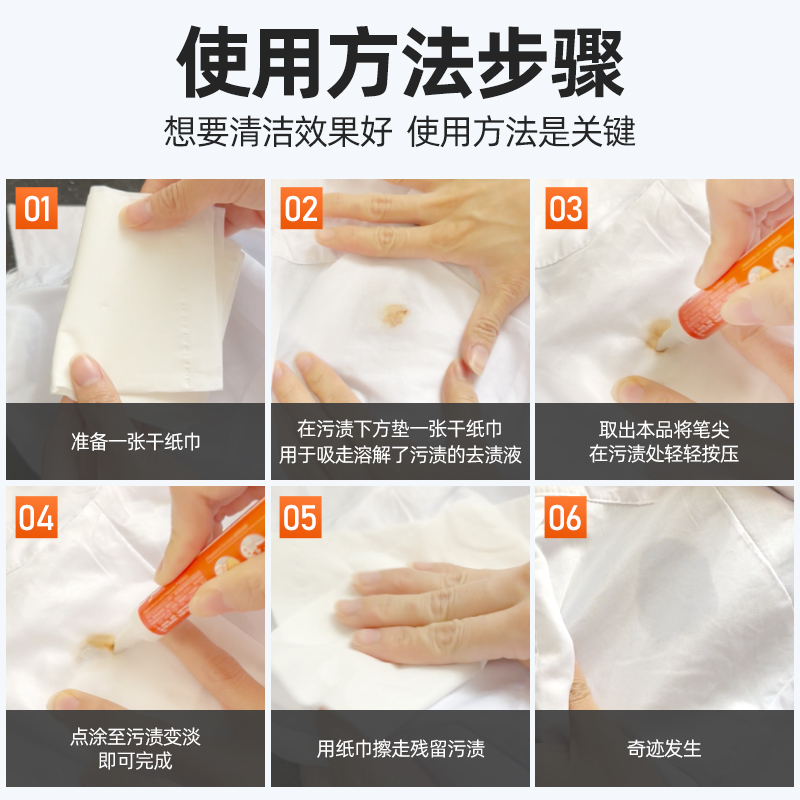 使用方法步骤

想要清洁效果好 使用方法是关键

01

准备一张干纸巾

02

在污渍下方垫一张干纸巾
用于吸走溶解了污渍的去渍液

03

取出本品将笔尖
在污渍处轻轻按压

04

点涂至污渍变淡
即可完成

05

用纸巾擦走残留污渍

06

奇迹发生