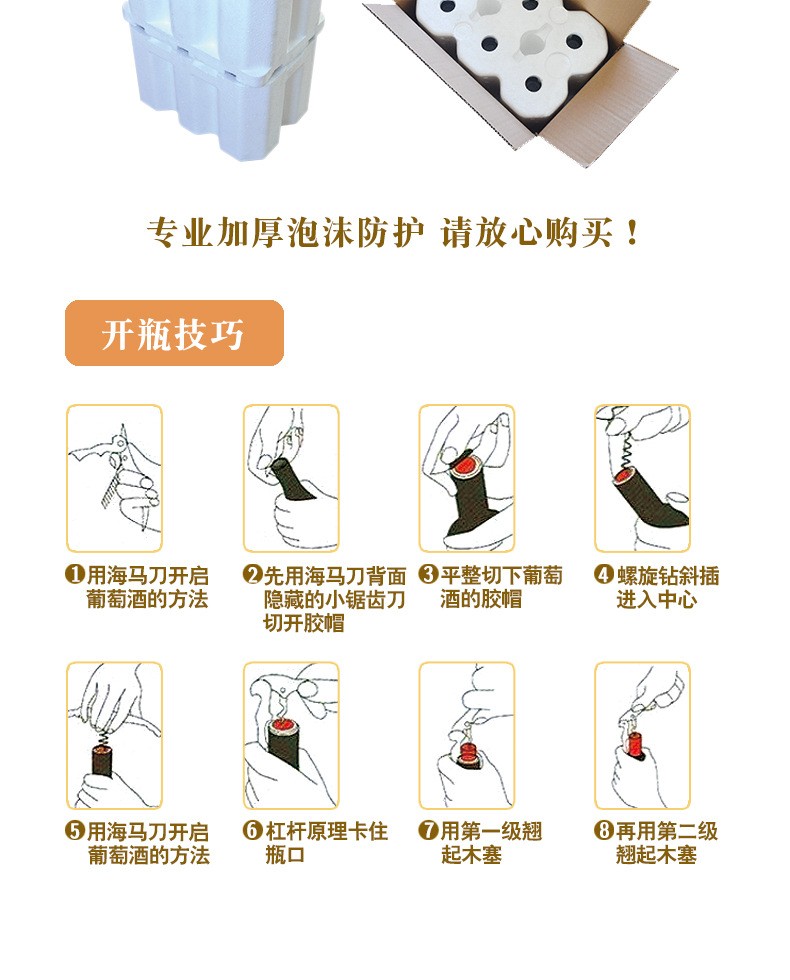 专业加厚泡沫防护 请放心购买！

开瓶技巧

❶用海马刀开启葡萄酒的方法

❷先用海马刀背面隐藏的小锯齿刀切开胶帽

❸平整切下葡萄酒的胶帽

❹螺旋钻斜插进入中心

❺用海马刀开启葡萄酒的方法

❻杠杆原理卡住瓶口

❼用第一级翘起木塞

❽再用第二级翘起木塞