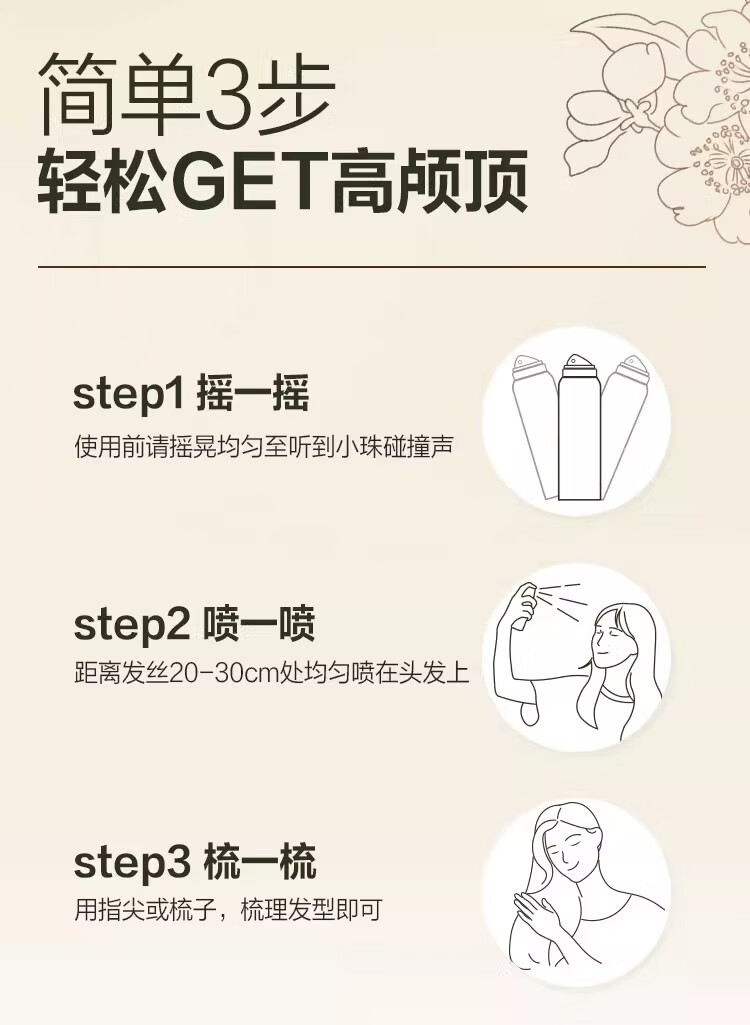 简单3步
轻松GET高颅顶

step1 摇一摇
使用前请摇晃均匀至听到小珠碰撞声

step2 喷一喷
距离发丝20-30cm处均匀喷在头发上

step3 梳一梳
用指尖或梳子，梳理发型即可