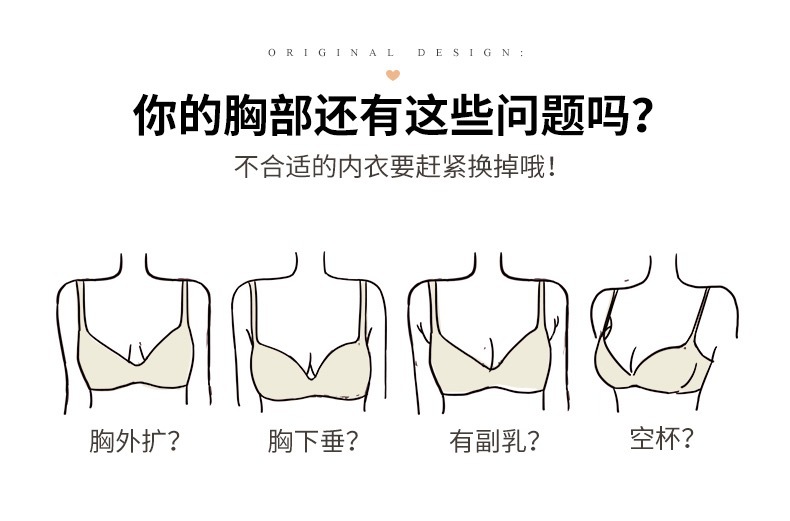 ORIGINAL DESIGN:

你的胸部还有这些问题吗？

不合适的内衣要赶紧换掉哦！

胸外扩？

胸下垂？

有副乳？

空杯？