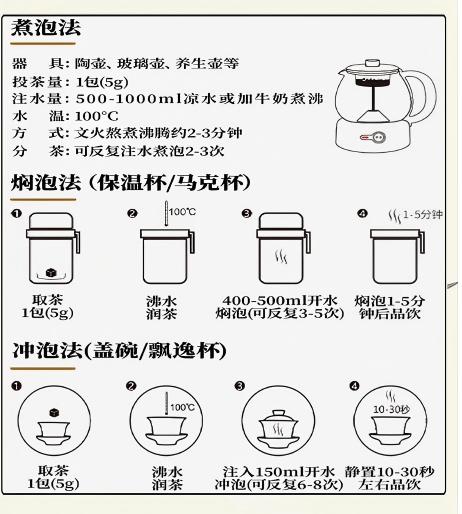 煮泡法

器　具：陶壶、玻璃壶、养生壶等
投茶量：1包(5g)
注水量：500-1000ml凉水或加牛奶煮沸
水　温：100°C
方　式：文火熬煮沸腾约2-3分钟
分　茶：可反复注水煮泡2-3次

焖泡法（保温杯/马克杯）

❶ 取茶 1包(5g)

❷ 100℃ 沸水 润茶

❸ 400-500ml开水 焖泡(可反复3-5次)

❹ 1-5分钟 焖泡1-5分 钟后品饮

冲泡法(盖碗/飘逸杯)

❶ 取茶 1包(5g)

❷ 100℃ 沸水 润茶

❸ 注入150ml开水 冲泡(可反复6-8次)

❹ 10-30秒 静置10-30秒 左右品饮