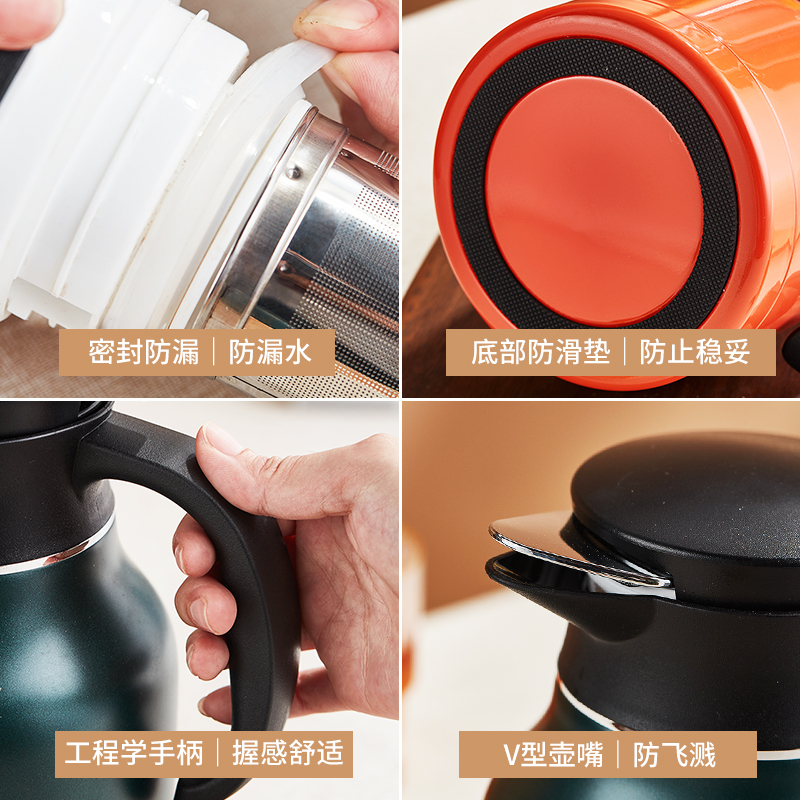 密封防漏｜防漏水

底部防滑垫｜防止稳妥

工程学手柄｜握感舒适

V型壶嘴｜防飞溅