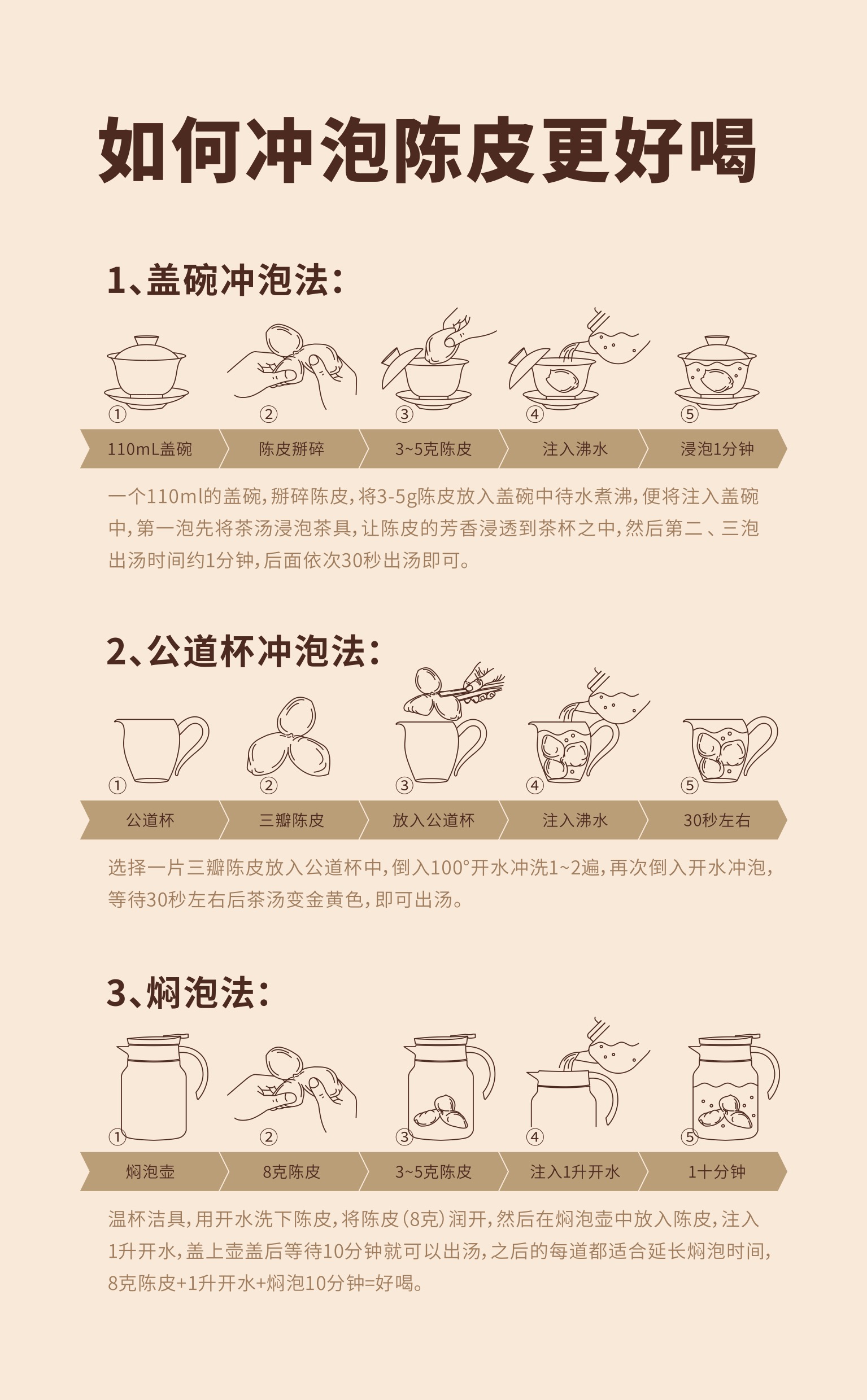 如何冲泡陈皮更好喝

1、盖碗冲泡法：

① ② ③ ④ ⑤

110mL盖碗 陈皮掰碎 3~5克陈皮 注入沸水 浸泡1分钟

一个110ml的盖碗，掰碎陈皮，将3-5g陈皮放入盖碗中待水煮沸，便将注入盖碗中，第一泡先将茶汤浸泡茶具，让陈皮的芳香浸透到茶杯之中，然后第二、三泡出汤时间约1分钟，后面依次30秒出汤即可。

2、公道杯冲泡法：

① ② ③ ④ ⑤

公道杯 三瓣陈皮 放入公道杯 注入沸水 30秒左右

选择一片三瓣陈皮放入公道杯中，倒入100°开水冲洗1~2遍，再次倒入开水冲泡，等待30秒左右后茶汤变金黄色，即可出汤。

3、焖泡法：

① ② ③ ④ ⑤

焖泡壶 8克陈皮 3~5克陈皮 注入1升开水 1十分钟

温杯洁具，用开水洗下陈皮，将陈皮（8克）润开，然后在焖泡壶中放入陈皮，注入1升开水，盖上壶盖后等待10分钟就可以出汤，之后的每道都适合延长焖泡时间，8克陈皮+1升开水+焖泡10分钟=好喝。